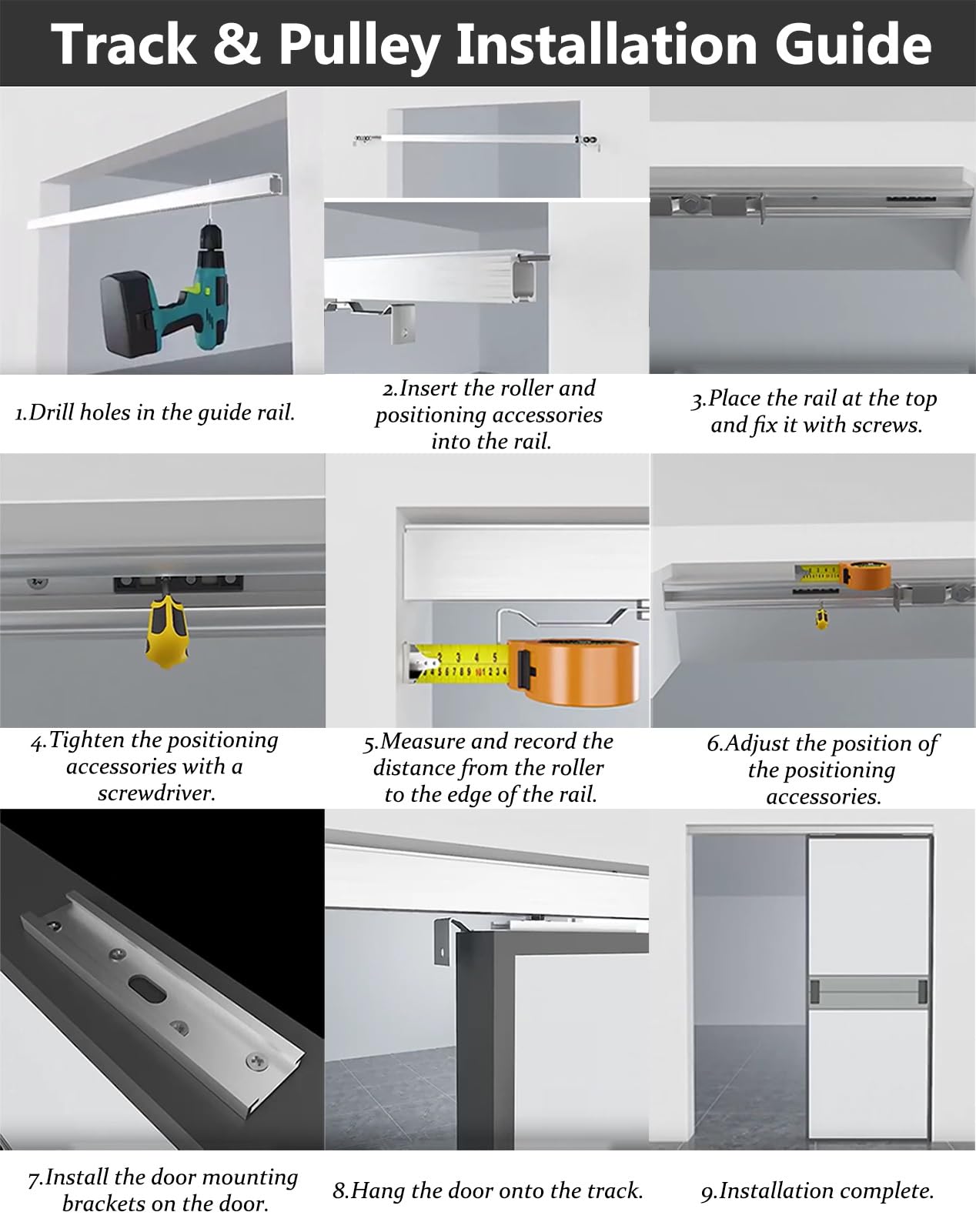 Track & Pulley Installation Guide

1.Drill holes in the guide rail.

2.Insert the roller and positioning accessories into the rail.

3.Place the rail at the top and fix it with screws.

4.Tighten the positioning accessories with a screwdriver.

5.Measure and record the distance from the roller to the edge of the rail.

6.Adjust the position of the positioning accessories.

7.Install the door mounting brackets on the door.

8.Hang the door onto the track.

9.Installation complete.