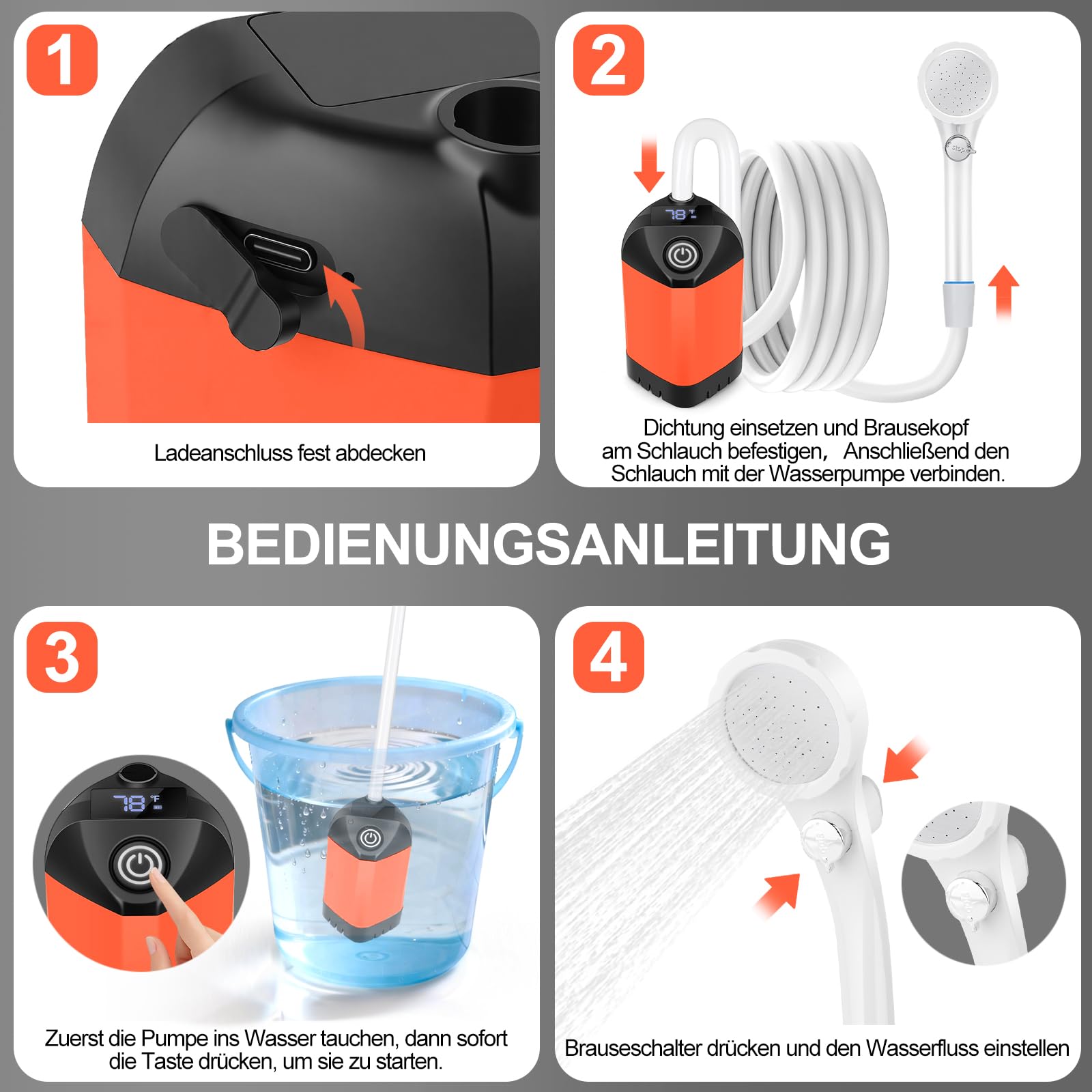 1

Ladeanschluss fest abdecken

2

78 °F

Dichtung einsetzen und Brausekopf am Schlauch befestigen， Anschließend den Schlauch mit der Wasserpumpe verbinden.

BEDIENUNGSANLEITUNG

3

78 °F

Zuerst die Pumpe ins Wasser tauchen, dann sofort die Taste drücken, um sie zu starten.

4

Brauseschalter drücken und den Wasserfluss einstellen