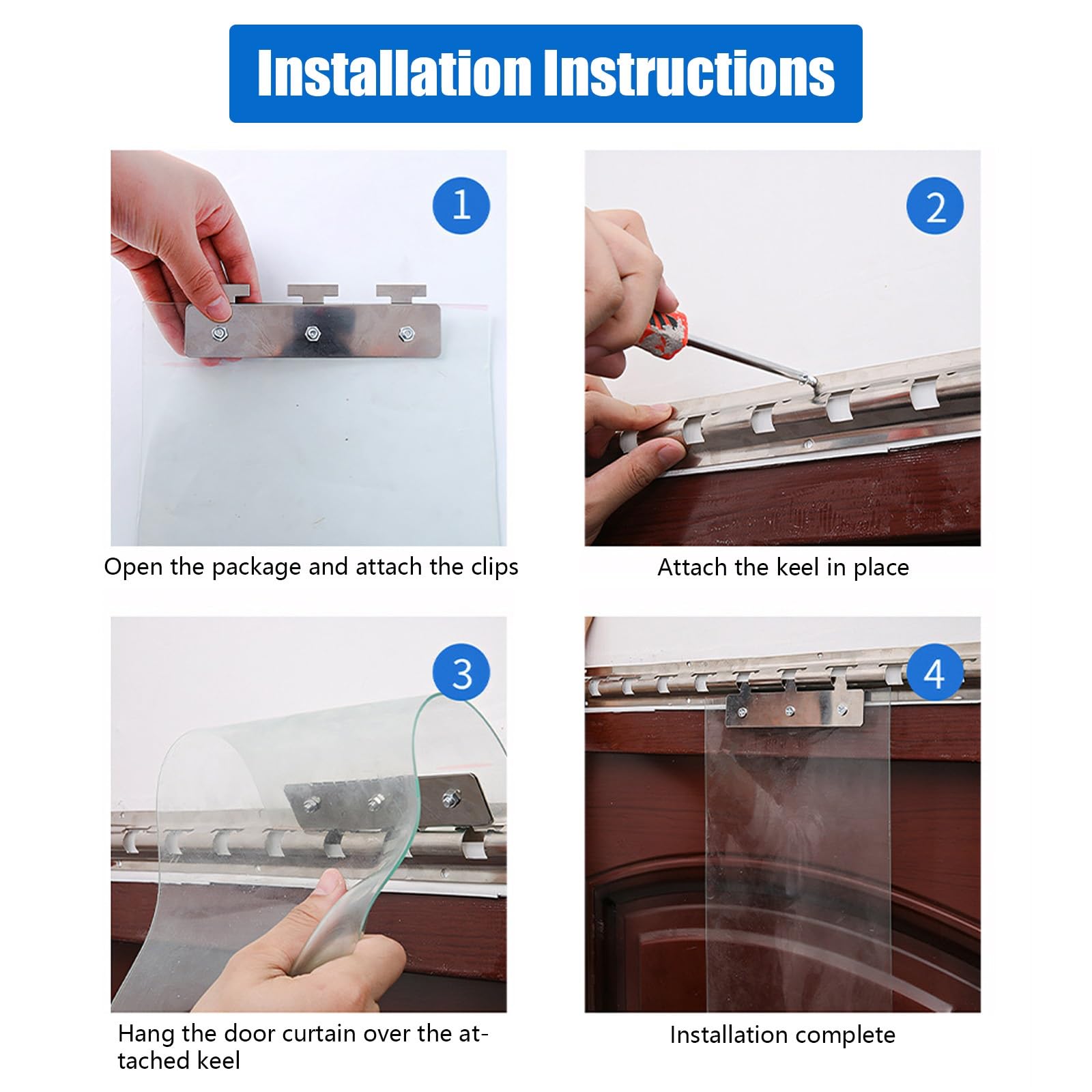 Installation Instructions

1

Open the package and attach the clips

2

Attach the keel in place

3

Hang the door curtain over the attached keel

4

Installation complete