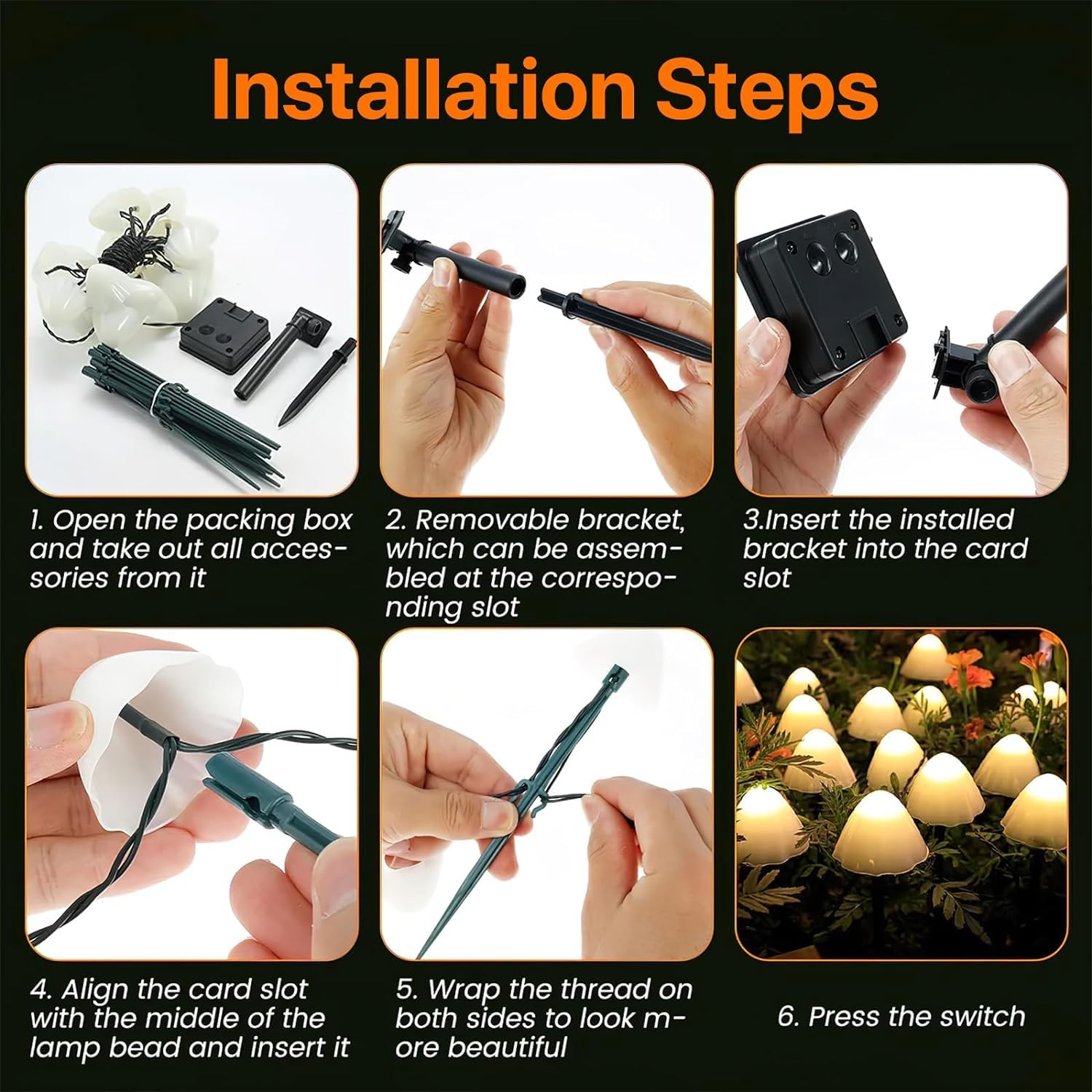 Installation Steps

1. Open the packing box and take out all accessories from it

2. Removable bracket, which can be assembled at the corresponding slot

3.Insert the installed bracket into the card slot

4. Align the card slot with the middle of the lamp bead and insert it

5. Wrap the thread on both sides to look more beautiful

6. Press the switch