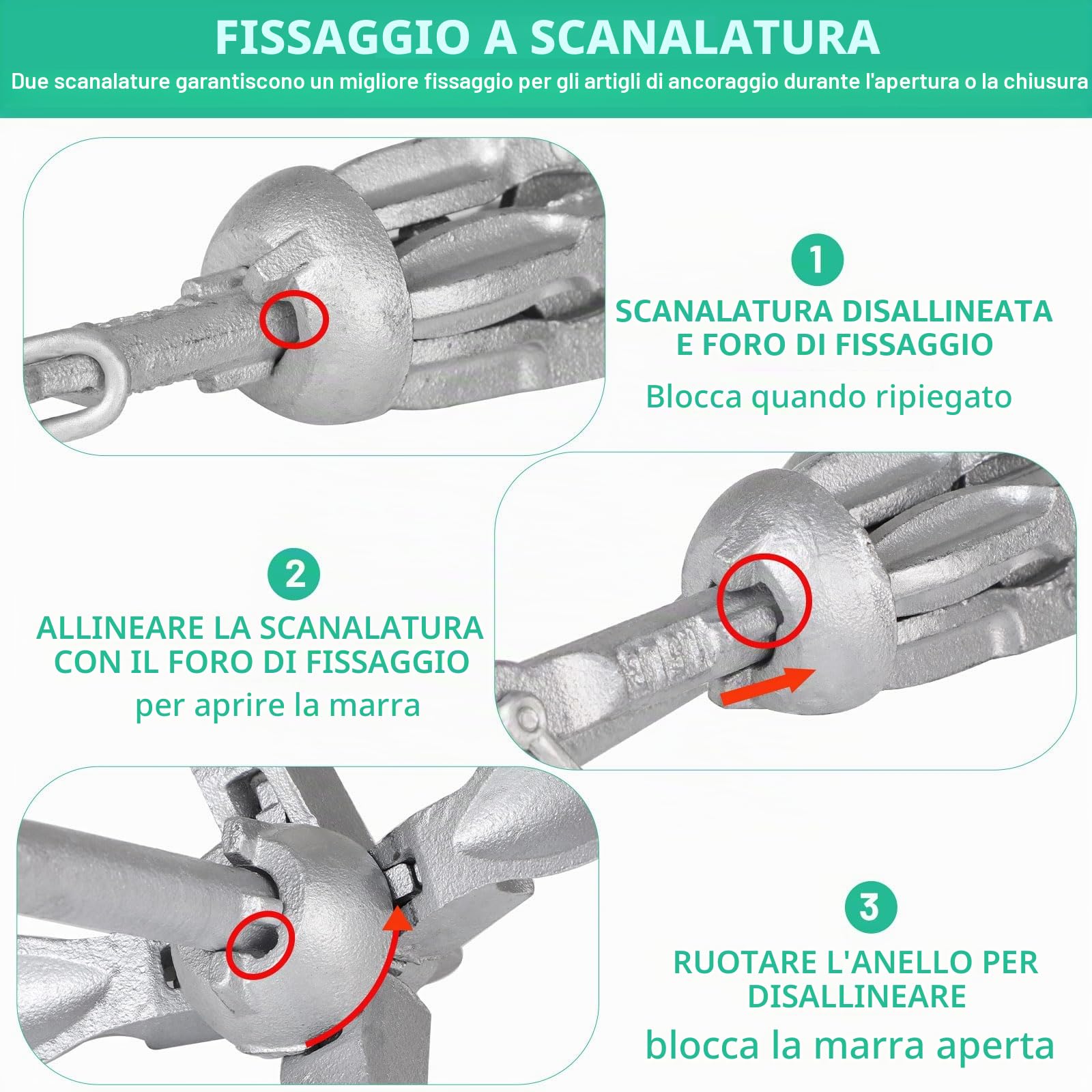 FISSAGGIO A SCANALATURA

Due scanalature garantiscono un migliore fissaggio per gli artigli di ancoraggio durante l'apertura o la chiusura

1

SCANALATURA DISALLINEATA E FORO DI FISSAGGIO

Blocca quando ripiegato

2

ALLINEARE LA SCANALATURA CON IL FORO DI FISSAGGIO

per aprire la marra

3

RUOTARE L'ANELLO PER DISALLINEARE

blocca la marra aperta