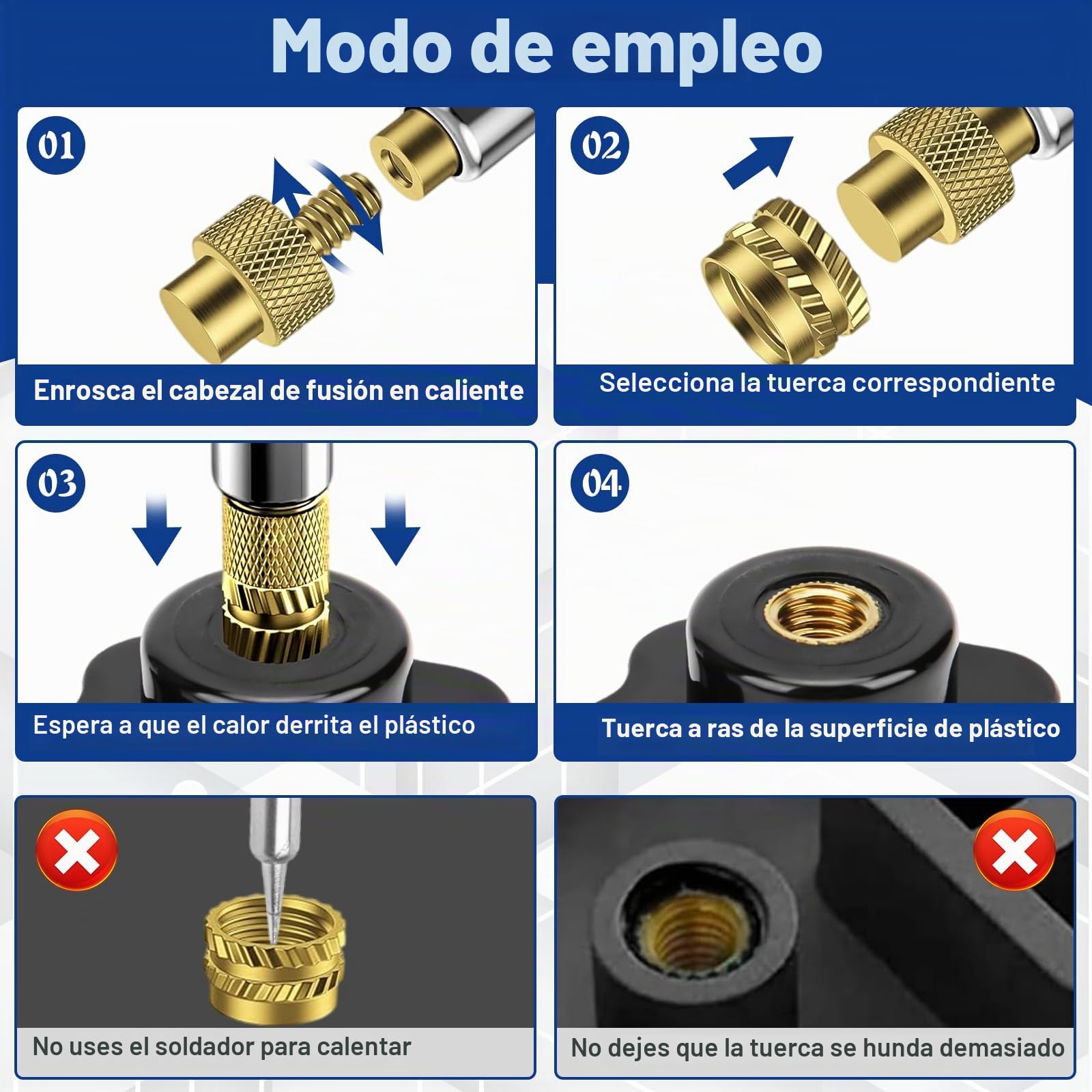 Modo de empleo

01

Enrosca el cabezal de fusión en caliente

02

Selecciona la tuerca correspondiente

03

Espera a que el calor derrita el plástico

04

Tuerca a ras de la superficie de plástico

No uses el soldador para calentar

No dejes que la tuerca se hunda demasiado