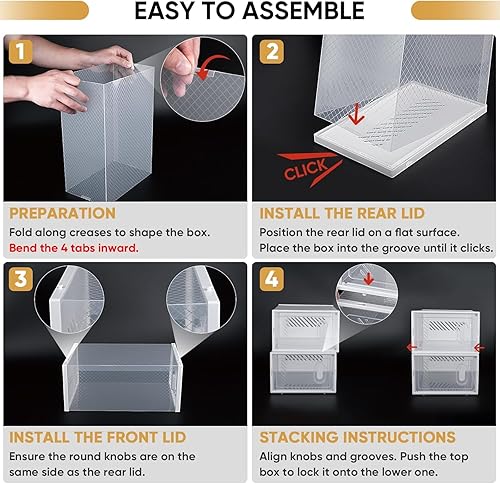 EASY TO ASSEMBLE

1

PREPARATION
Fold along creases to shape the box.
Bend the 4 tabs inward.

2

CLICK

INSTALL THE REAR LID
Position the rear lid on a flat surface.
Place the box into the groove until it clicks.

3

INSTALL THE FRONT LID
Ensure the round knobs are on the same side as the rear lid.

4

STACKING INSTRUCTIONS
Align knobs and grooves. Push the top box to lock it onto the lower one.