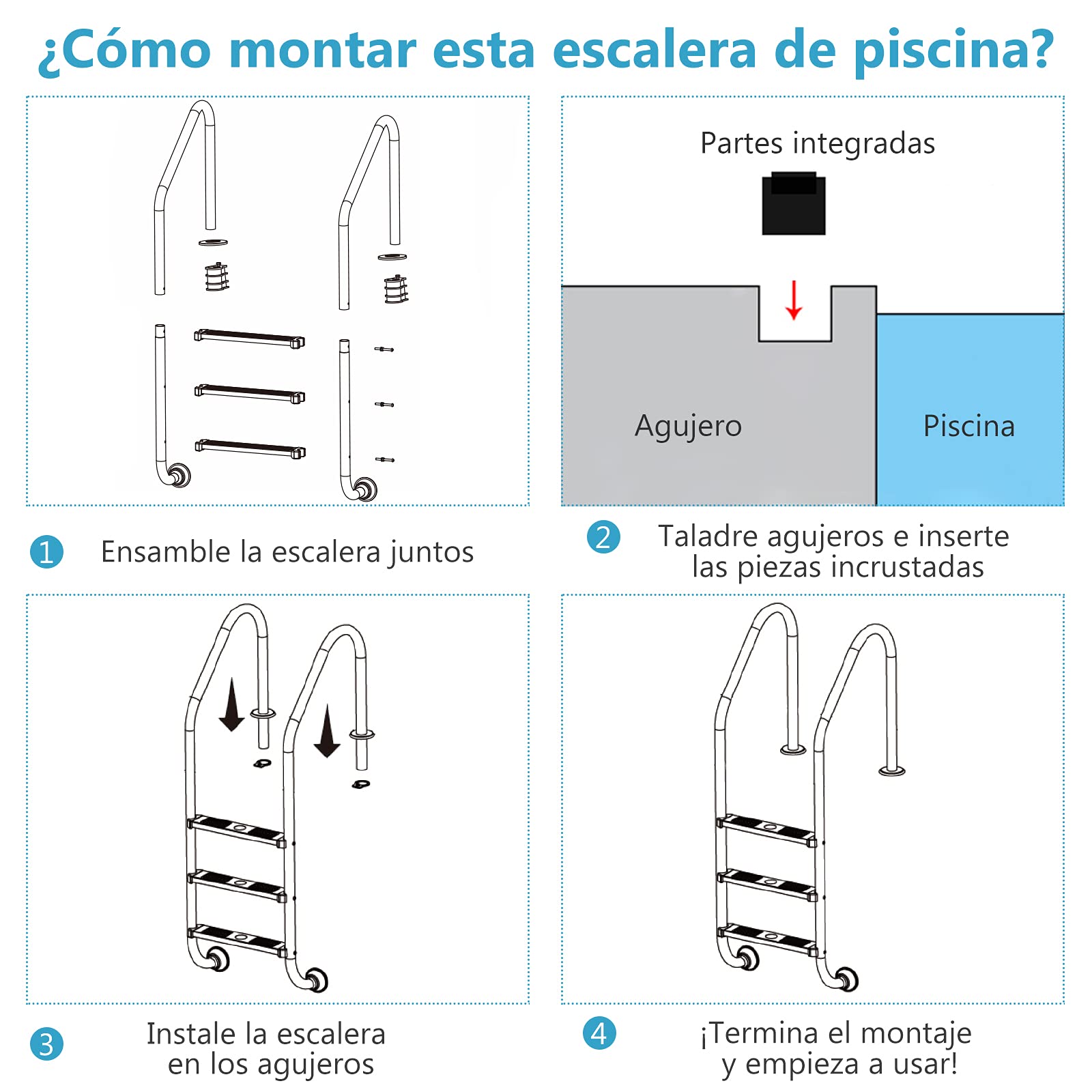 ¿Cómo montar esta escalera de piscina?

Partes integradas

Agujero

Piscina

1 Ensamble la escalera juntos

2 Taladre agujeros e inserte las piezas incrustadas

3 Instale la escalera en los agujeros

4 ¡Termina el montaje y empieza a usar!