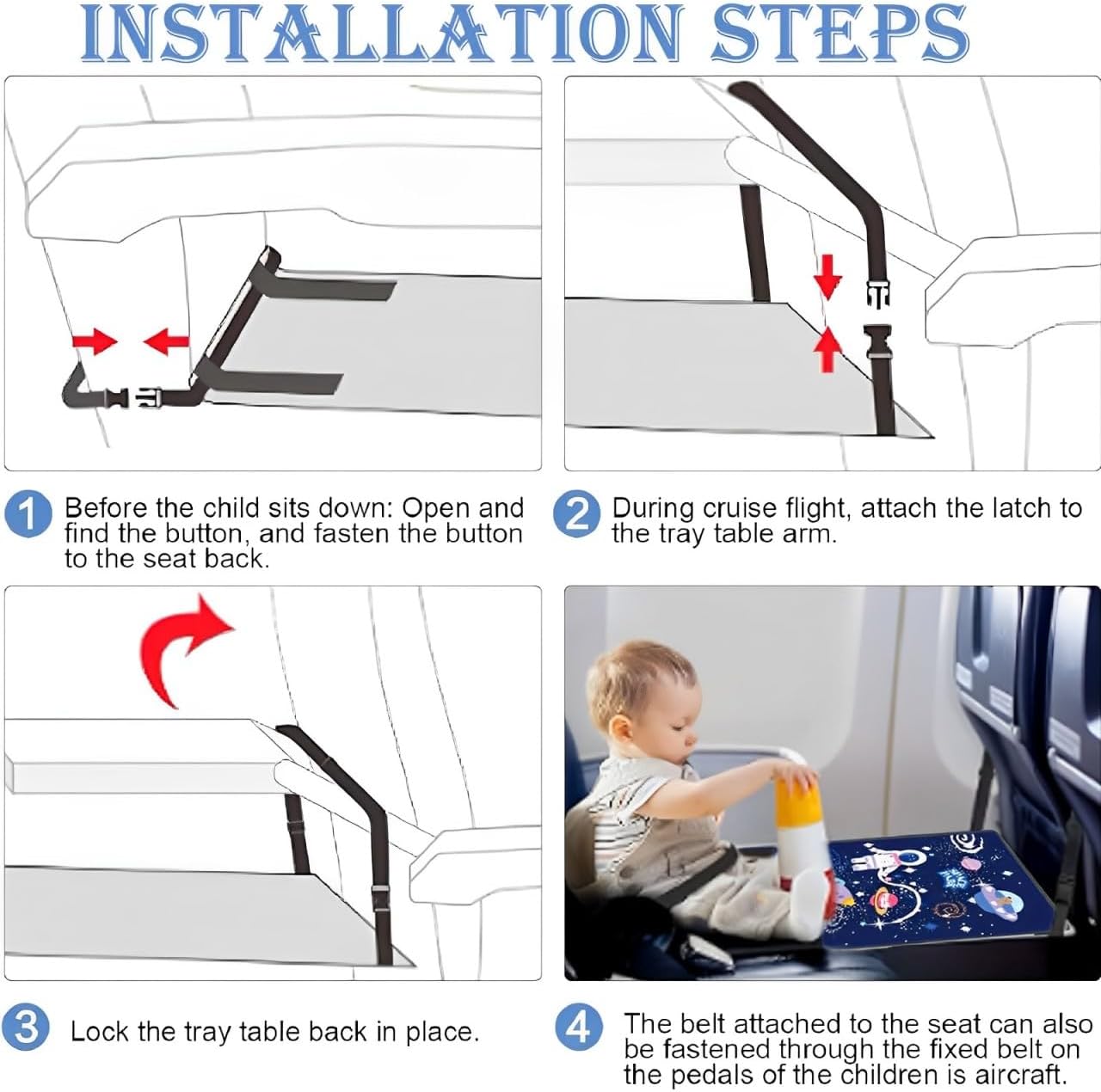 INSTALLATION STEPS

1 Before the child sits down: Open and find the button, and fasten the button to the seat back.

2 During cruise flight, attach the latch to the tray table arm.

3 Lock the tray table back in place.

4 The belt attached to the seat can also be fastened through the fixed belt on the pedals of the children is aircraft.