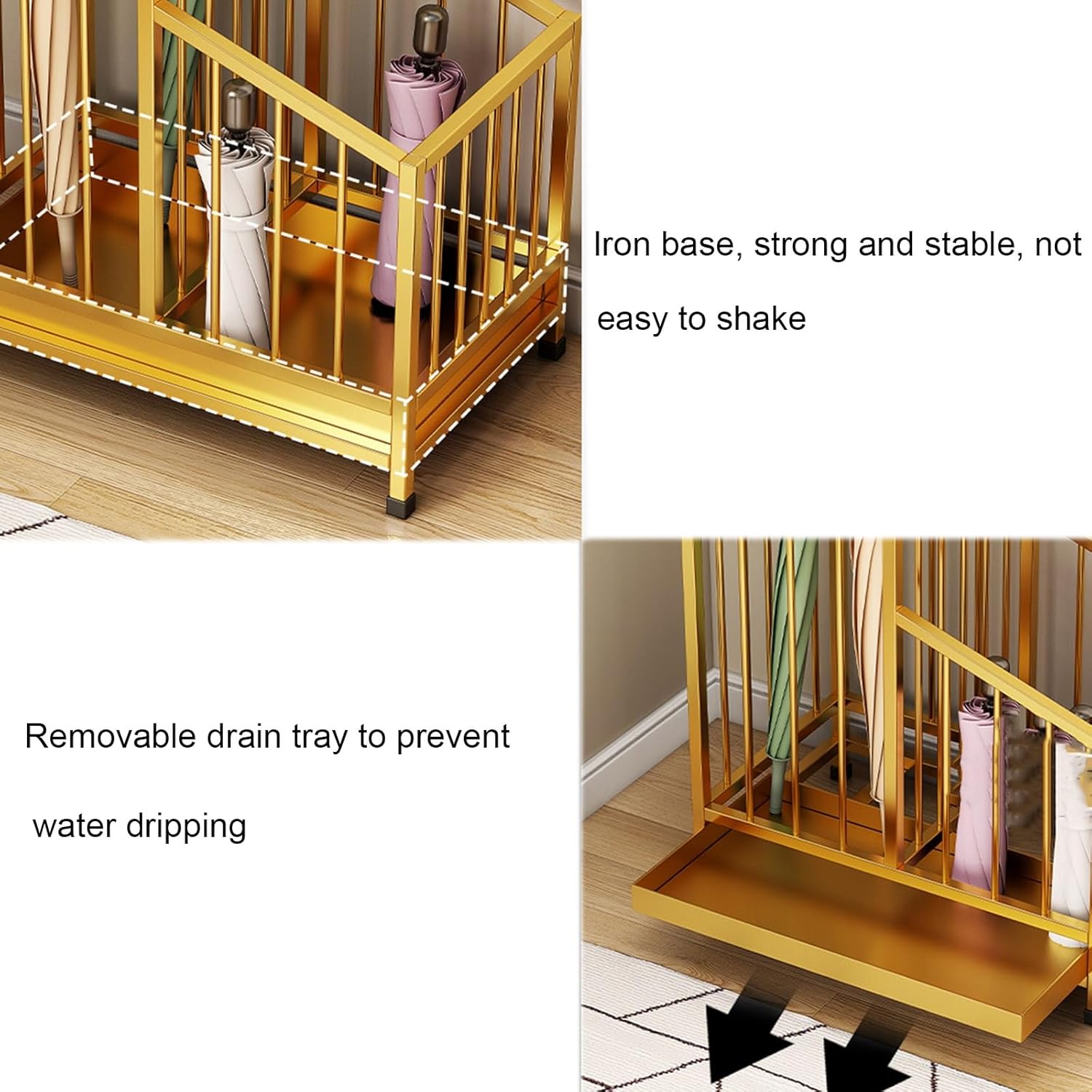 Iron base, strong and stable, not easy to shake

Removable drain tray to prevent water dripping