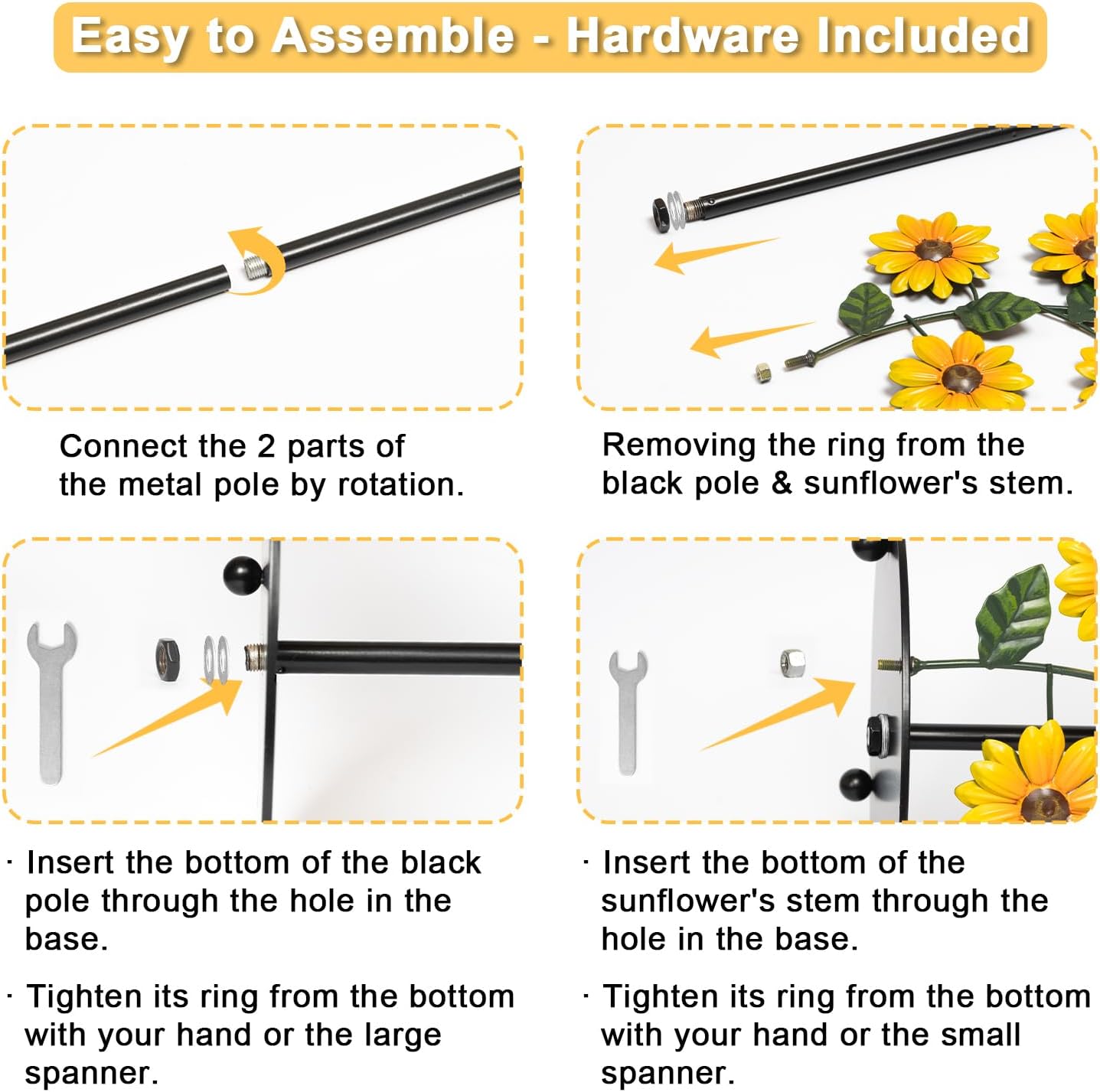 Easy to Assemble - Hardware Included

Connect the 2 parts of the metal pole by rotation.

Removing the ring from the black pole & sunflower's stem.

· Insert the bottom of the black pole through the hole in the base.

· Tighten its ring from the bottom with your hand or the large spanner.

· Insert the bottom of the sunflower's stem through the hole in the base.

· Tighten its ring from the bottom with your hand or the small spanner.