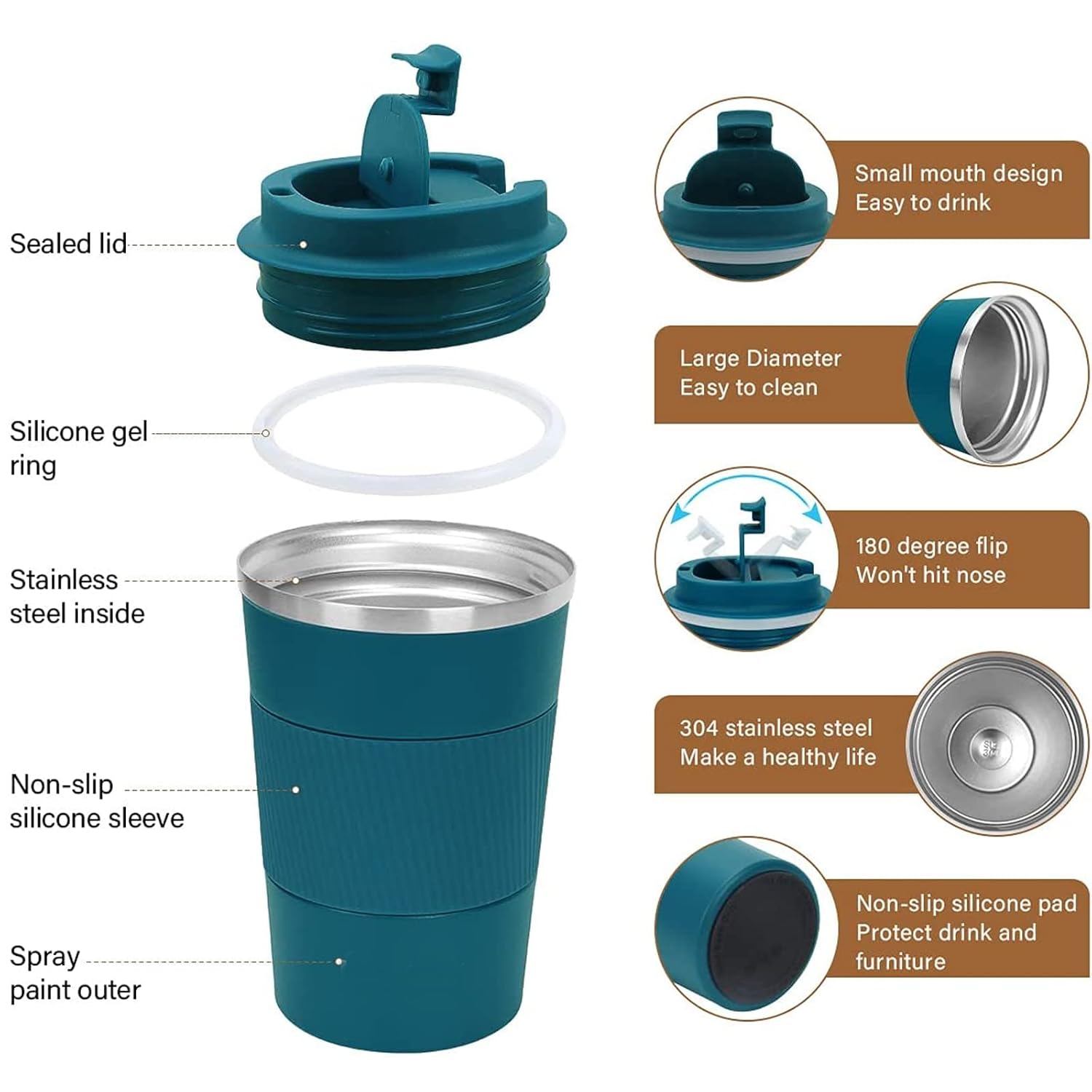 Sealed lid

Silicone gel ring

Stainless steel inside

Non-slip silicone sleeve

Spray paint outer

Small mouth design
Easy to drink

Large Diameter
Easy to clean

180 degree flip
Won't hit nose

304 stainless steel
Make a healthy life

Non-slip silicone pad
Protect drink and furniture