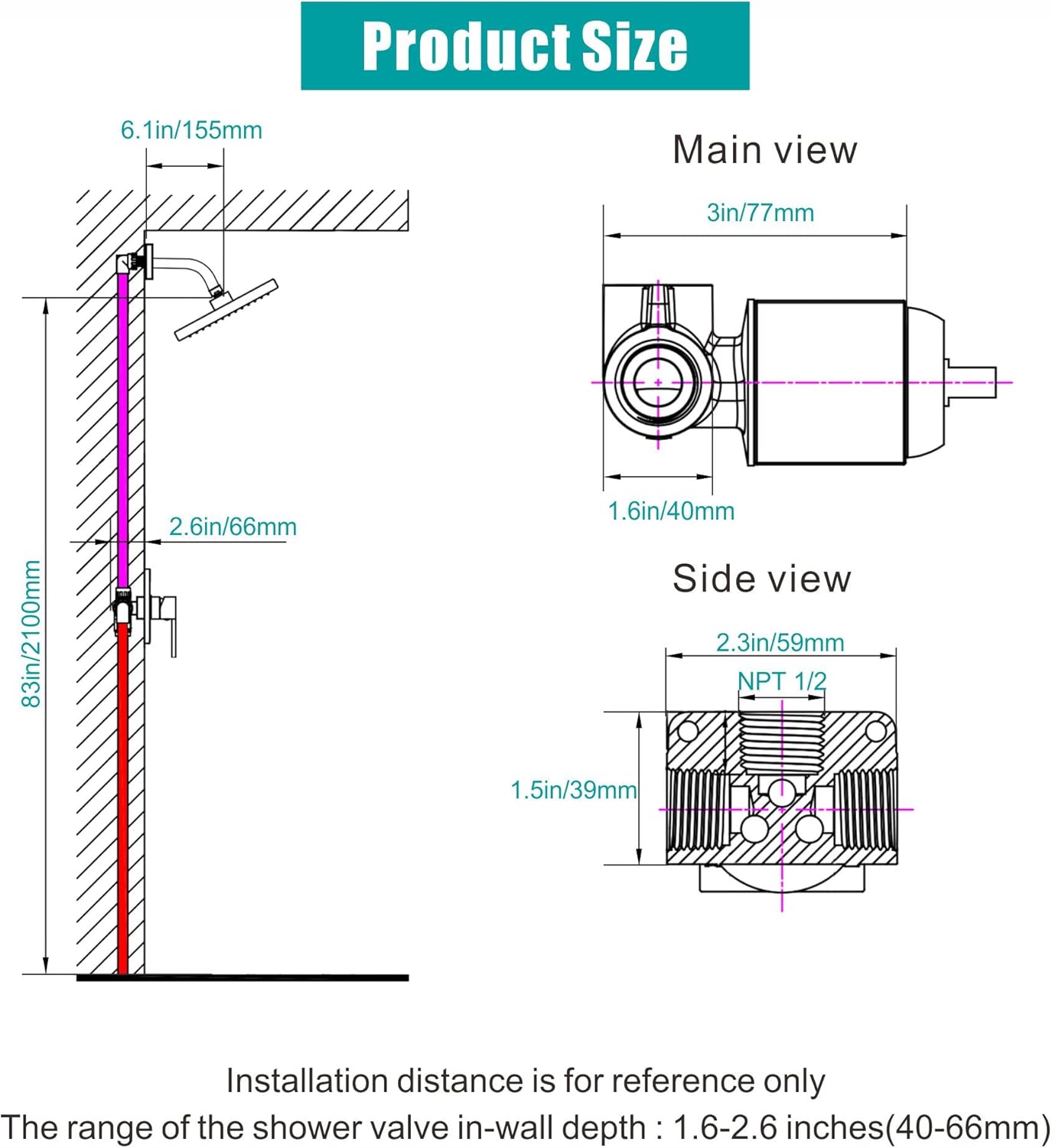 Product Size

6.1in/155mm

2.6in/66mm

83in/2100mm

Main view

3in/77mm

1.6in/40mm

Side view

2.3in/59mm

NPT 1/2

1.5in/39mm

Installation distance is for reference only
The range of the shower valve in-wall depth : 1.6-2.6 inches(40-66mm)