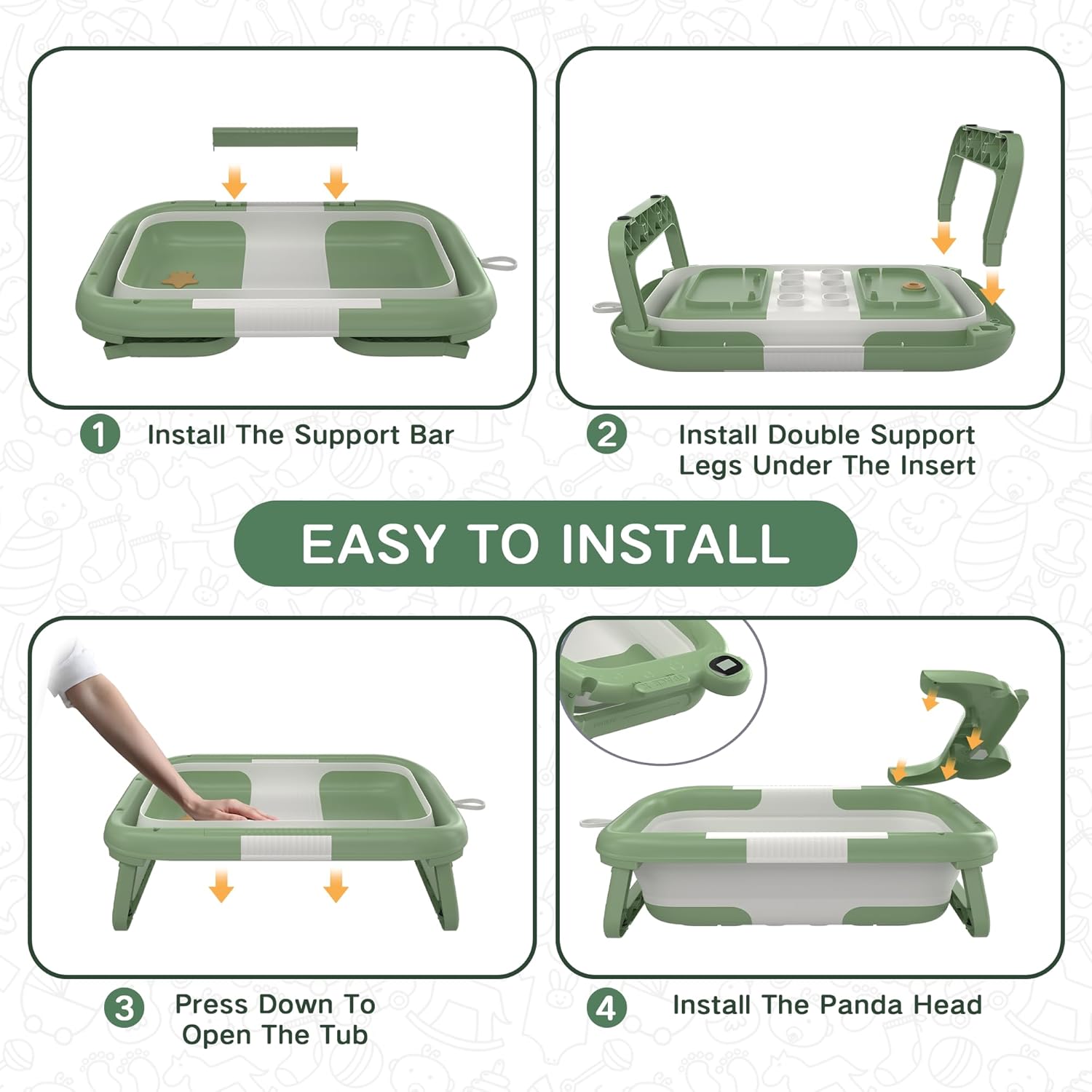 1 Install The Support Bar

2 Install Double Support Legs Under The Insert

EASY TO INSTALL

3 Press Down To Open The Tub

4 Install The Panda Head