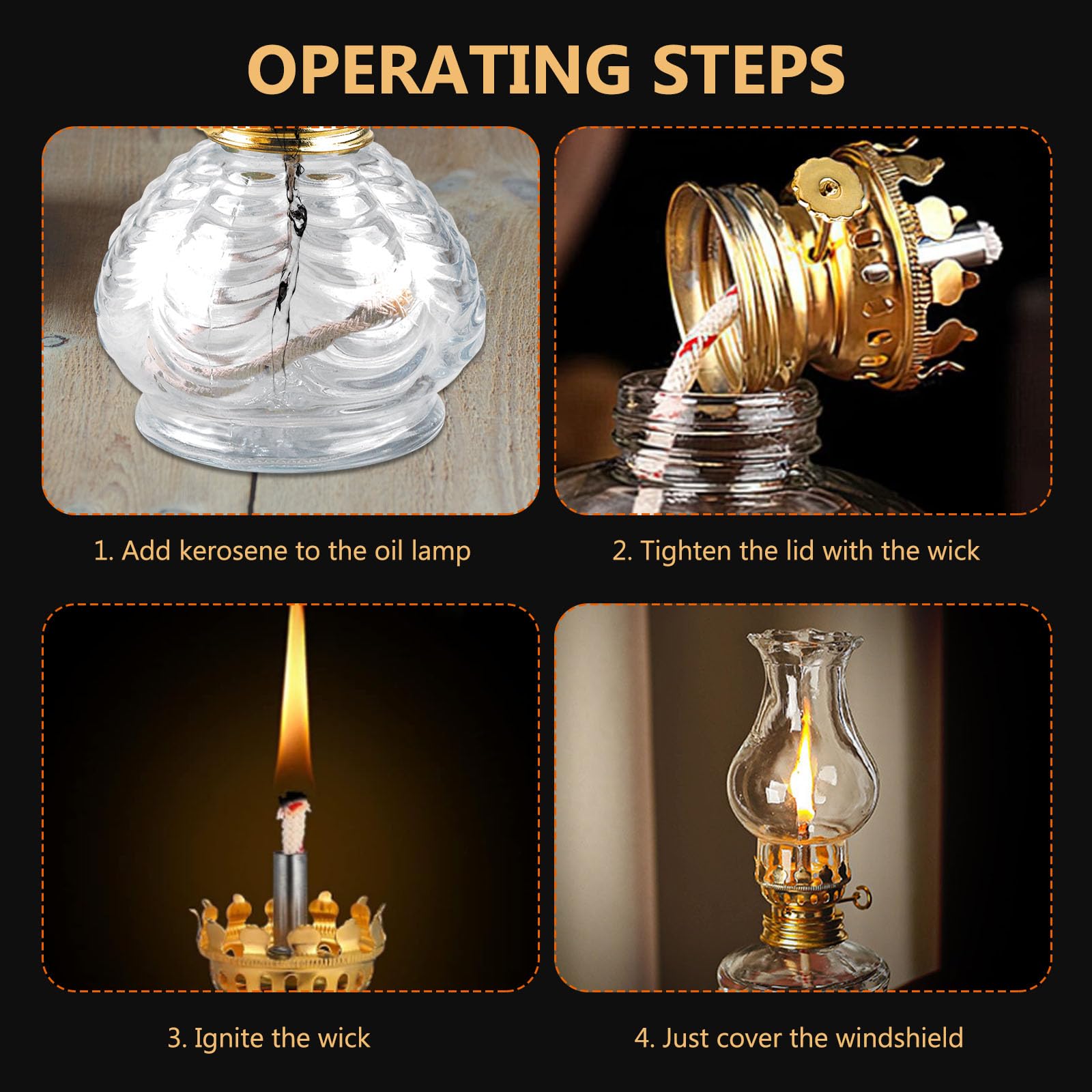 OPERATING STEPS

1. Add kerosene to the oil lamp

2. Tighten the lid with the wick

3. Ignite the wick

4. Just cover the windshield