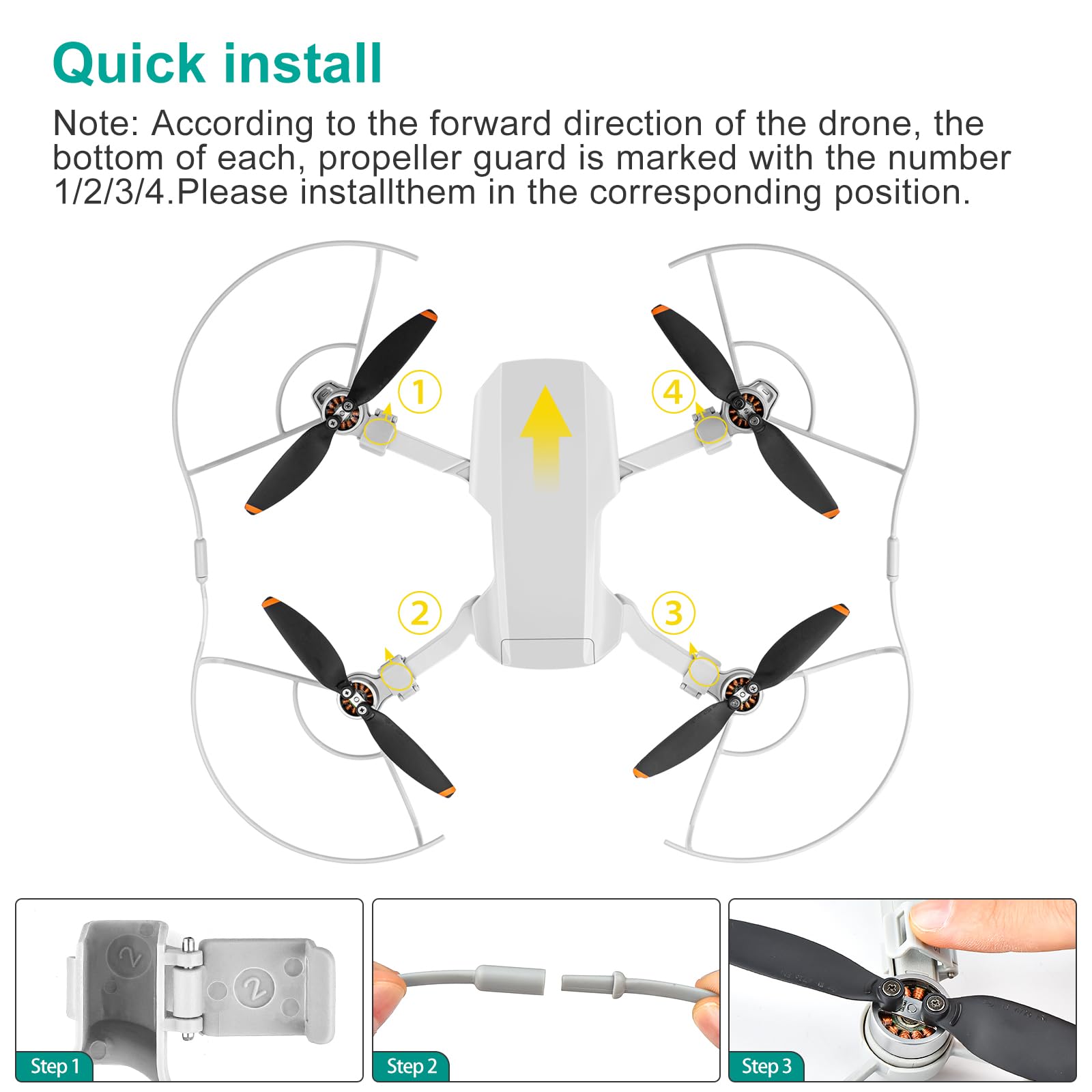 Quick install

Note: According to the forward direction of the drone, the bottom of each, propeller guard is marked with the number 1/2/3/4.Please installthem in the corresponding position.

1
4
2
3

2
2

Step 1
Step 2
Step 3