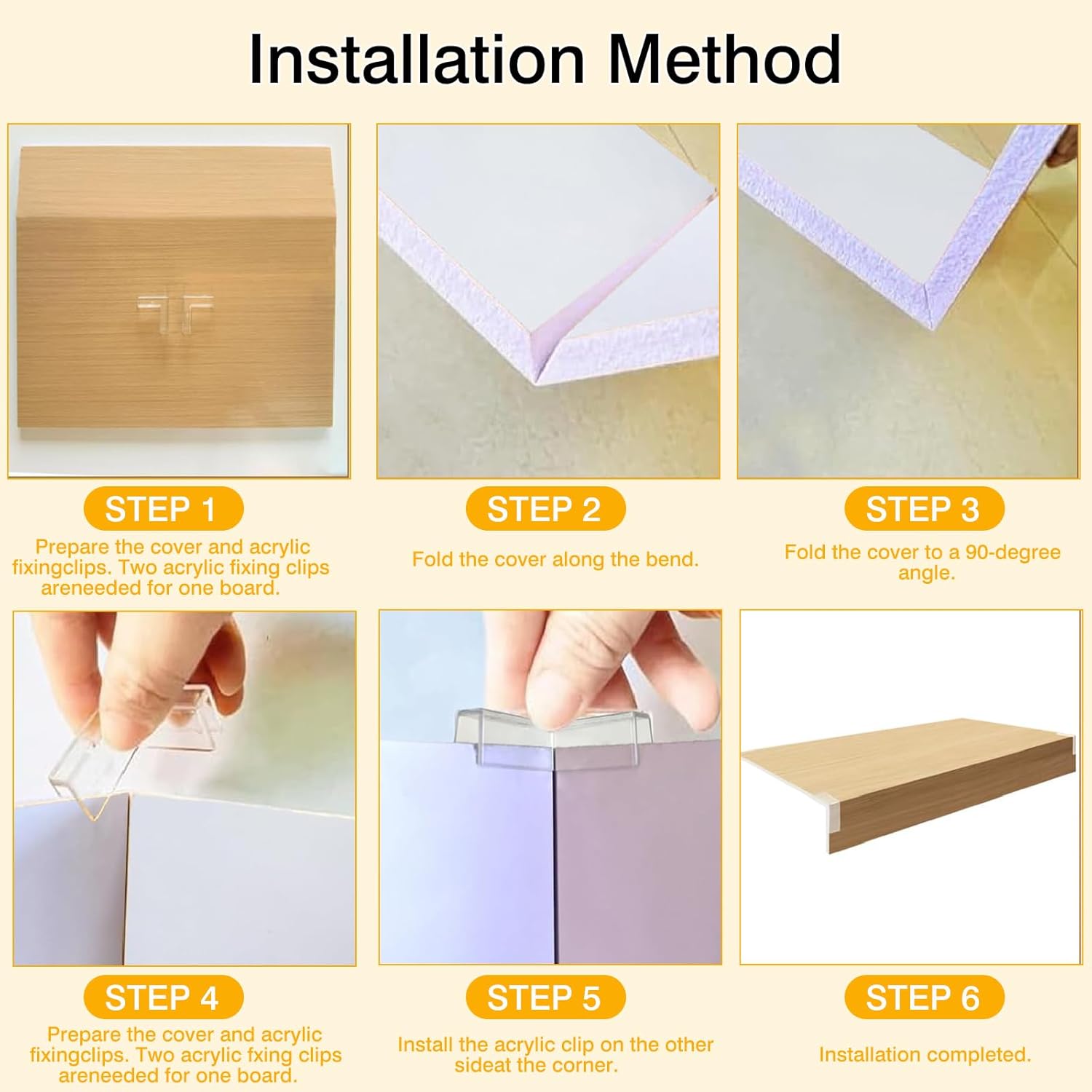 Installation Method

STEP 1

Prepare the cover and acrylic fixingclips. Two acrylic fixing clips areneeded for one board.

STEP 2

Fold the cover along the bend.

STEP 3

Fold the cover to a 90-degree angle.

STEP 4

Prepare the cover and acrylic fixingclips. Two acrylic fxing clips areneeded for one board.

STEP 5

Install the acrylic clip on the other sideat the corner.

STEP 6

Installation completed.