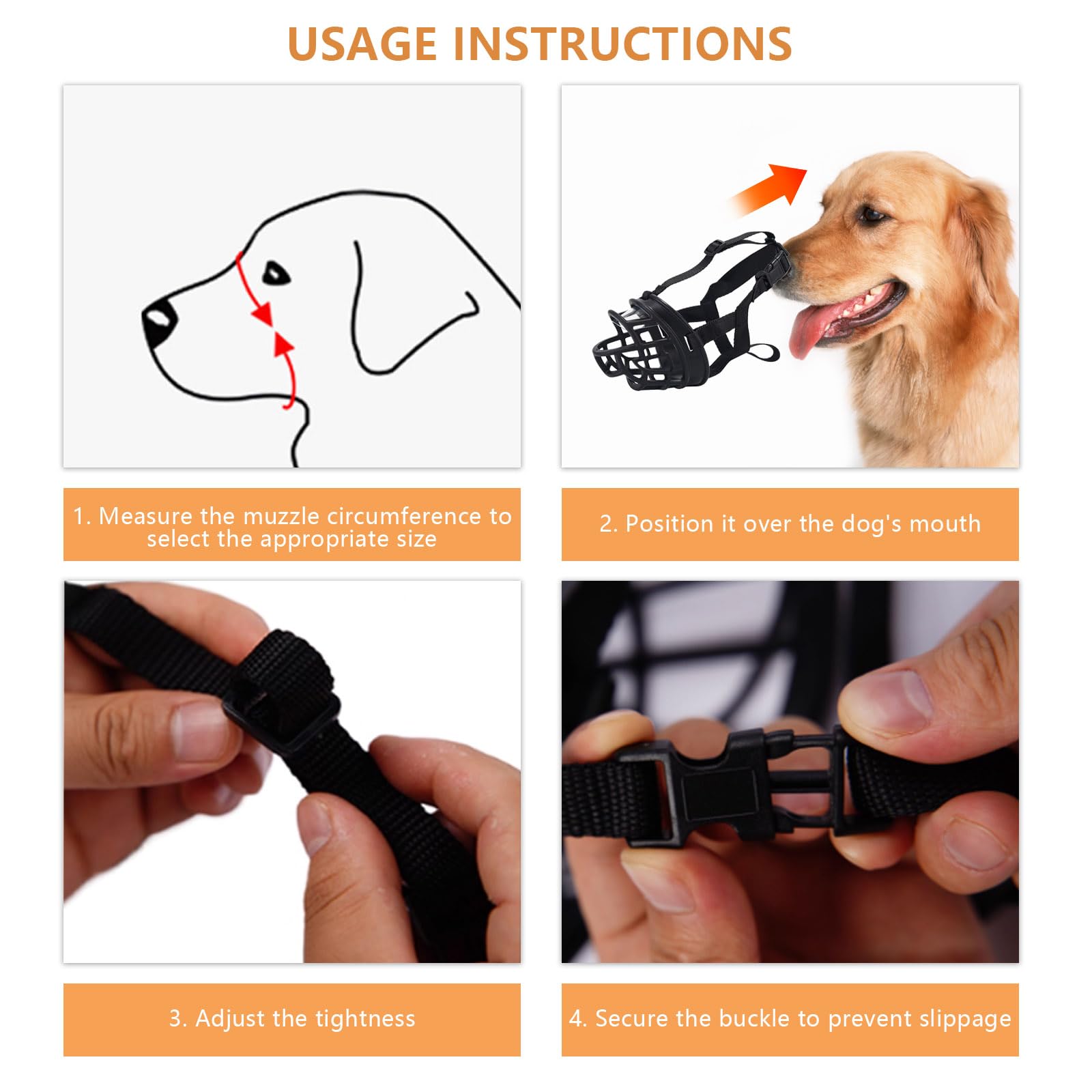 USAGE INSTRUCTIONS

1. Measure the muzzle circumference to select the appropriate size

2. Position it over the dog's mouth

3. Adjust the tightness

4. Secure the buckle to prevent slippage