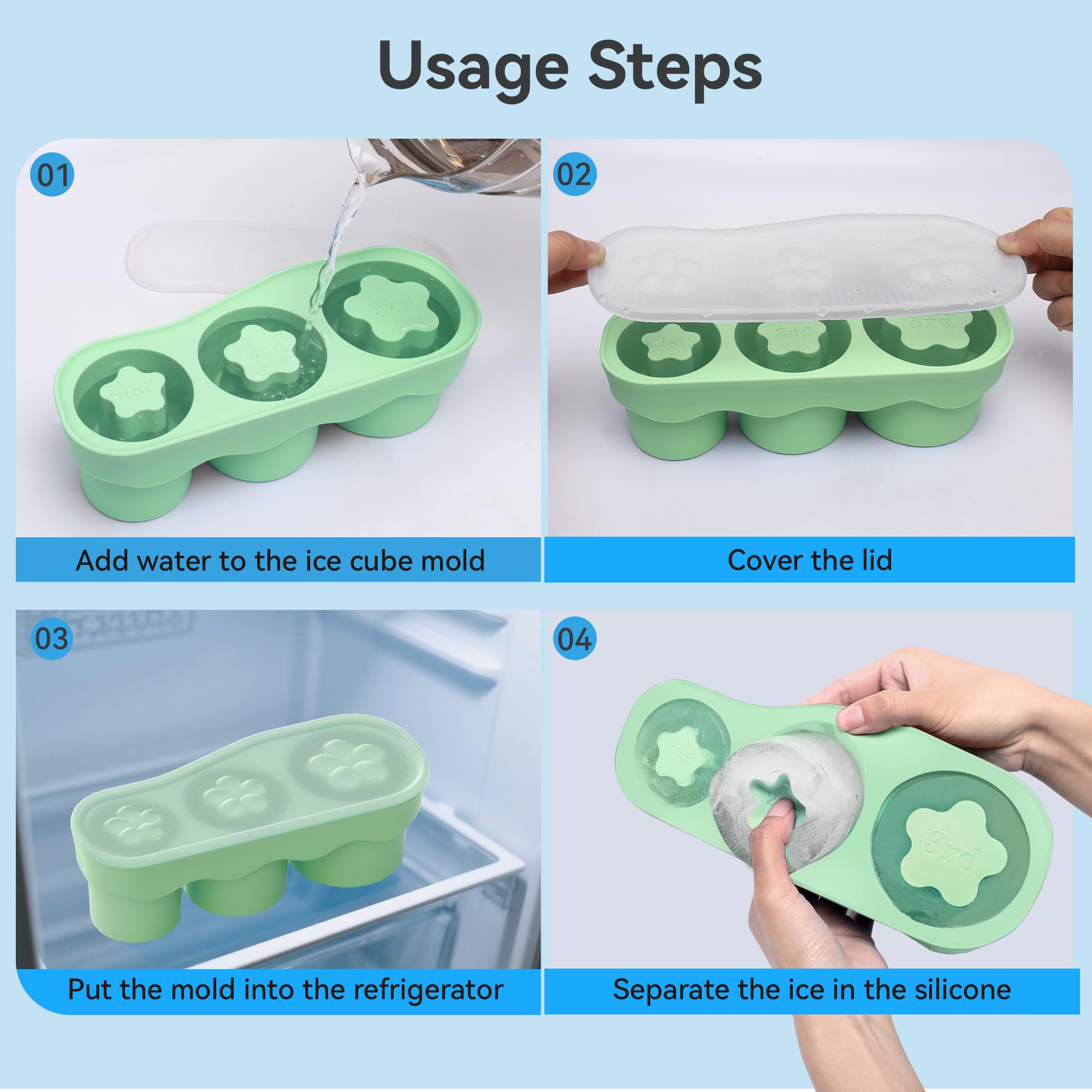 Usage Steps

01

1st

2nd

3rd

Add water to the ice cube mold

02

1st

2nd

3rd

Cover the lid

03

Put the mold into the refrigerator

04

1st

3rd

Separate the ice in the silicone