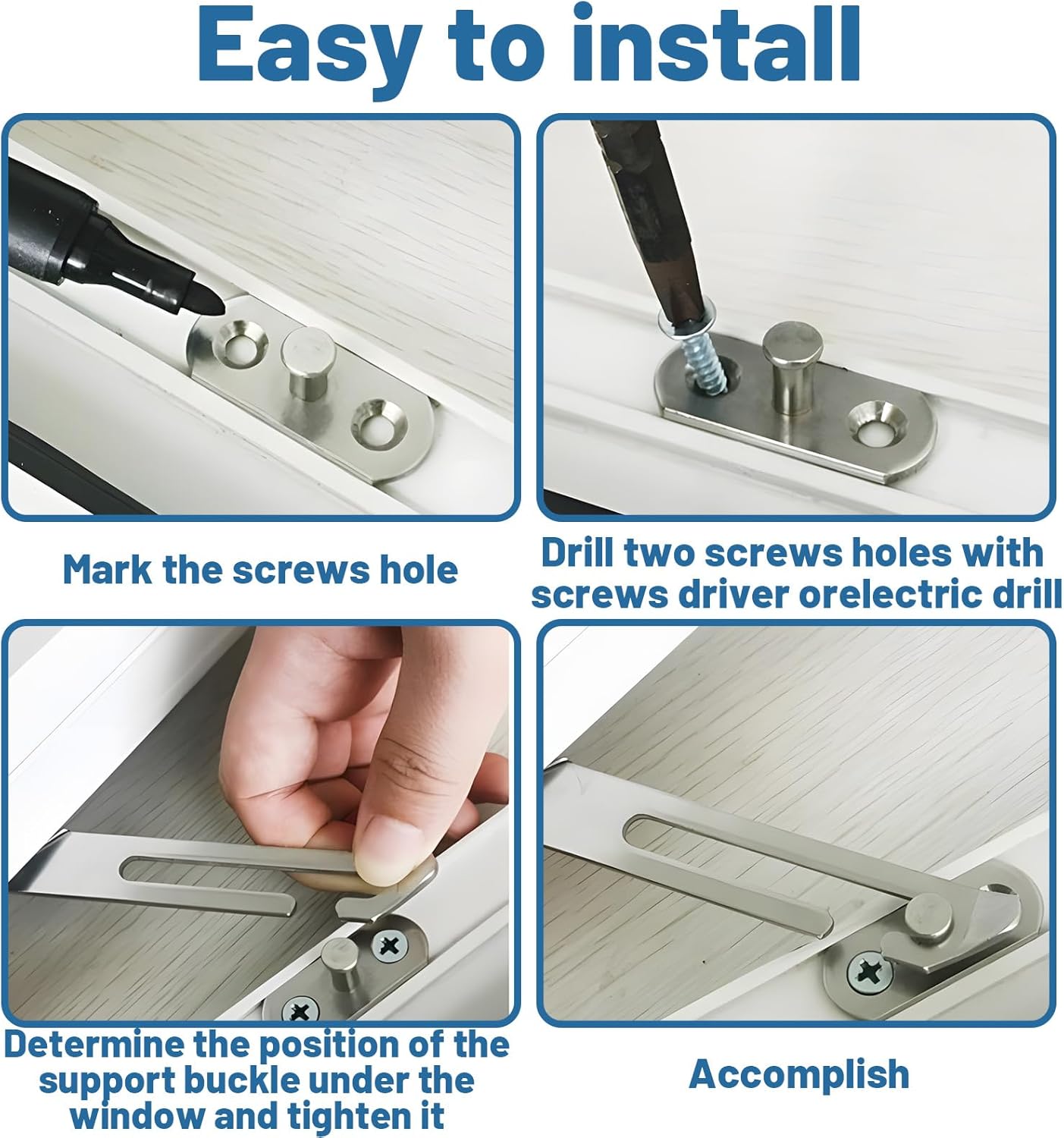 Easy to install

Mark the screws hole

Drill two screws holes with screws driver orelectric drill

Determine the position of the support buckle under the window and tighten it

Accomplish