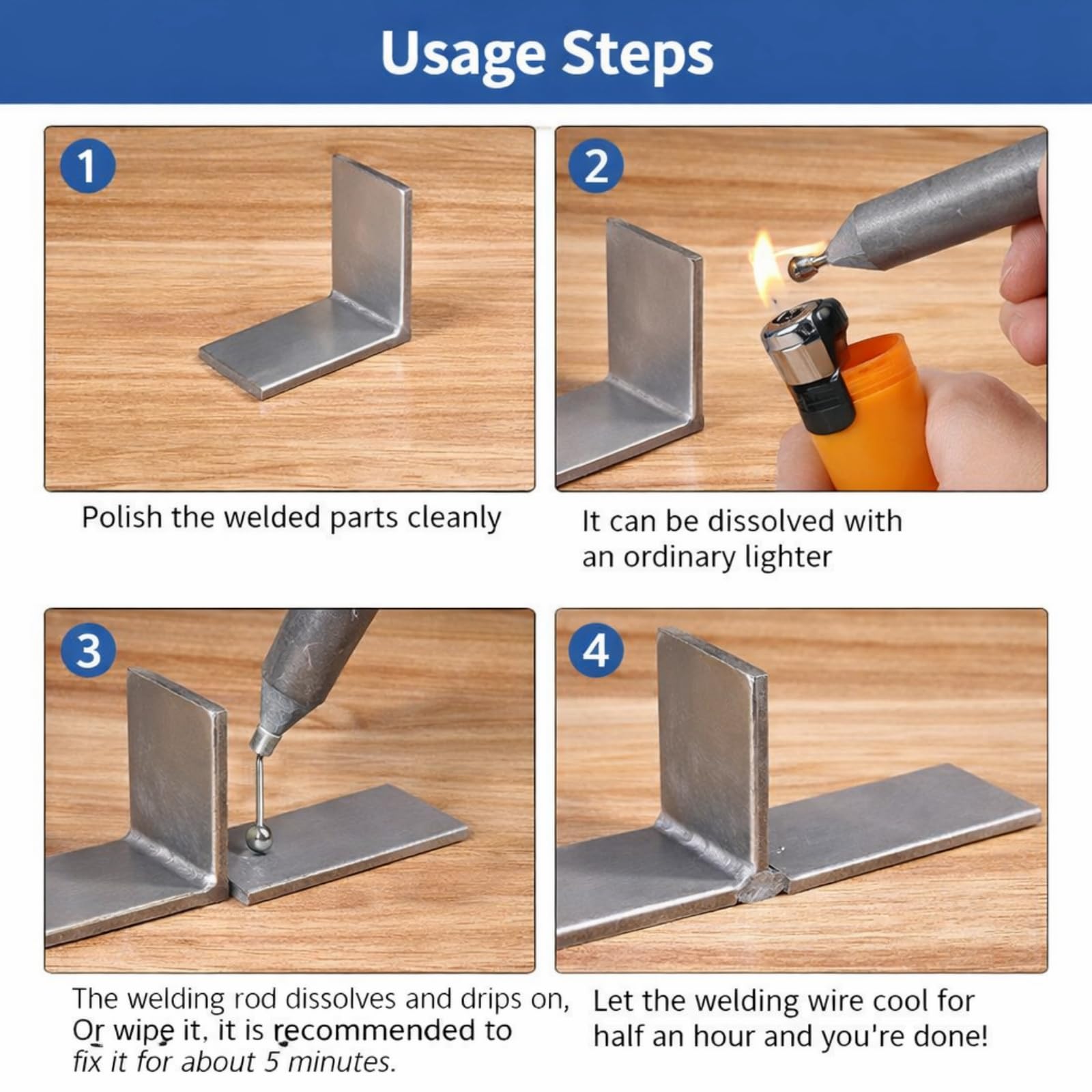 Usage Steps

1

Polish the welded parts cleanly

2

It can be dissolved with an ordinary lighter

3

The welding rod dissolves and drips on, Or wipe it, it is recommended to fix it for about 5 minutes.

4

Let the welding wire cool for half an hour and you're done!