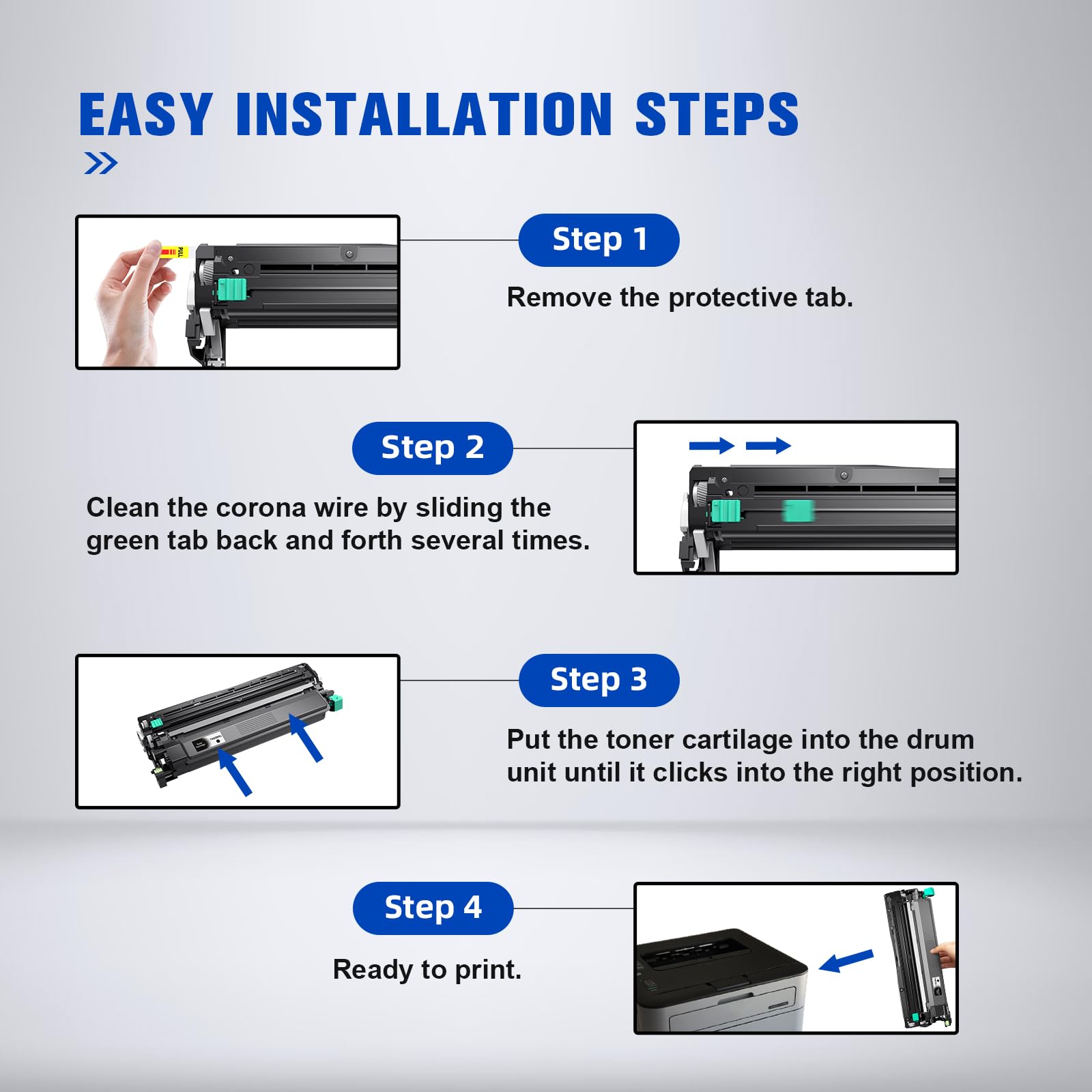 EASY INSTALLATION STEPS

PULL

Step 1

Remove the protective tab.

Step 2

Clean the corona wire by sliding the green tab back and forth several times.

Step 3

Put the toner cartilage into the drum unit until it clicks into the right position.

Step 4

Ready to print.