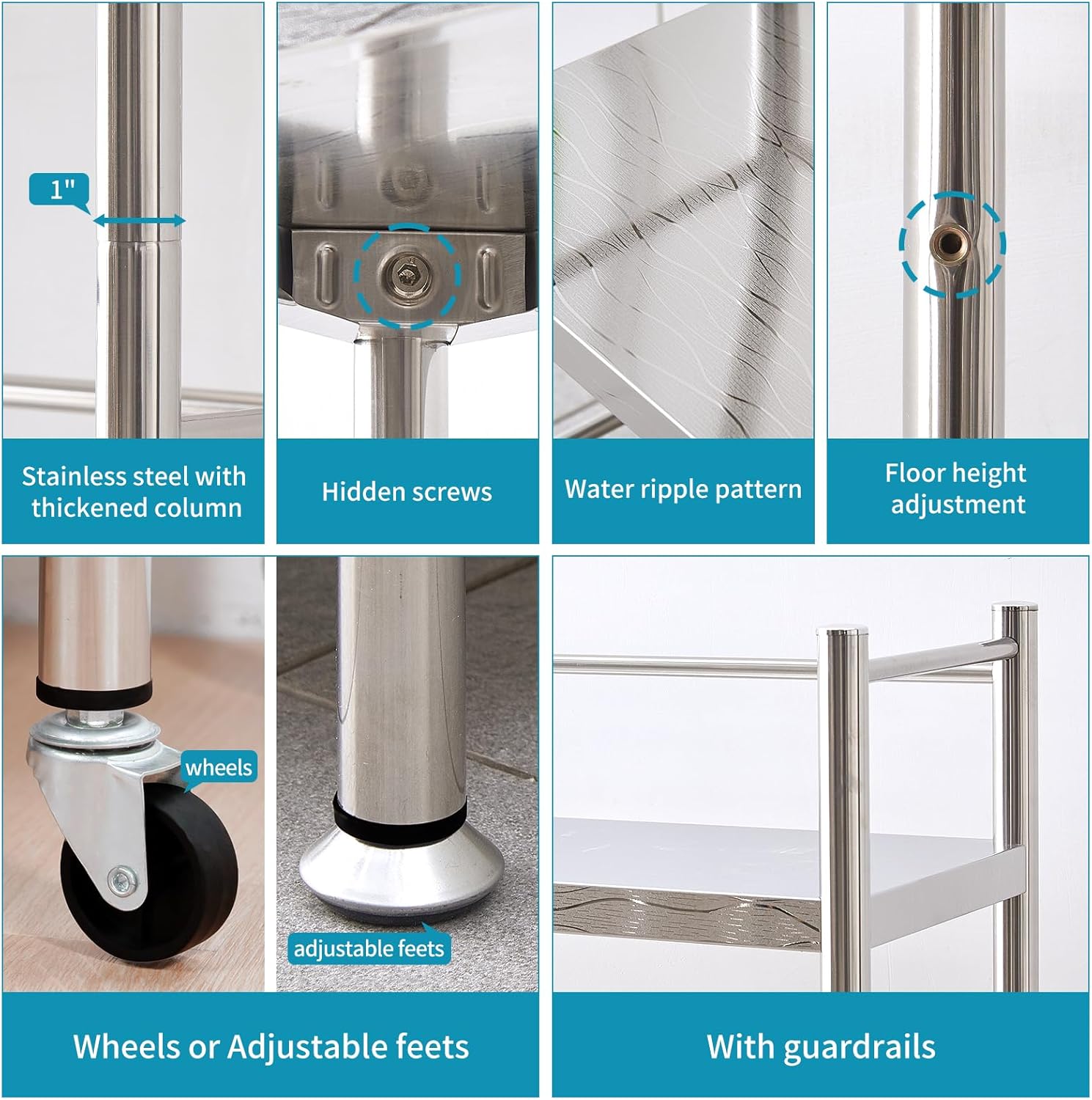 1"

Stainless steel with thickened column

Hidden screws

Water ripple pattern

Floor height adjustment

wheels

adjustable feets

Wheels or Adjustable feets

With guardrails