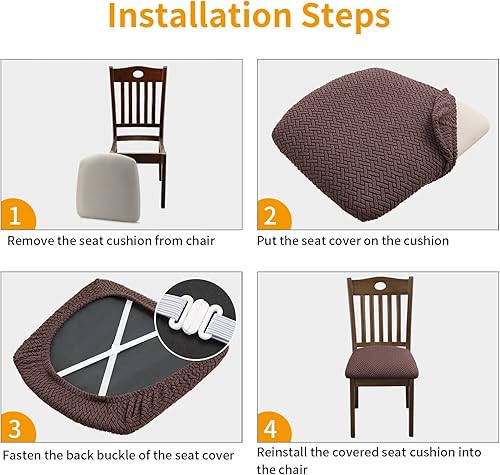 Installation Steps

1
Remove the seat cushion from chair

2
Put the seat cover on the cushion

3
Fasten the back buckle of the seat cover

4
Reinstall the covered seat cushion into the chair