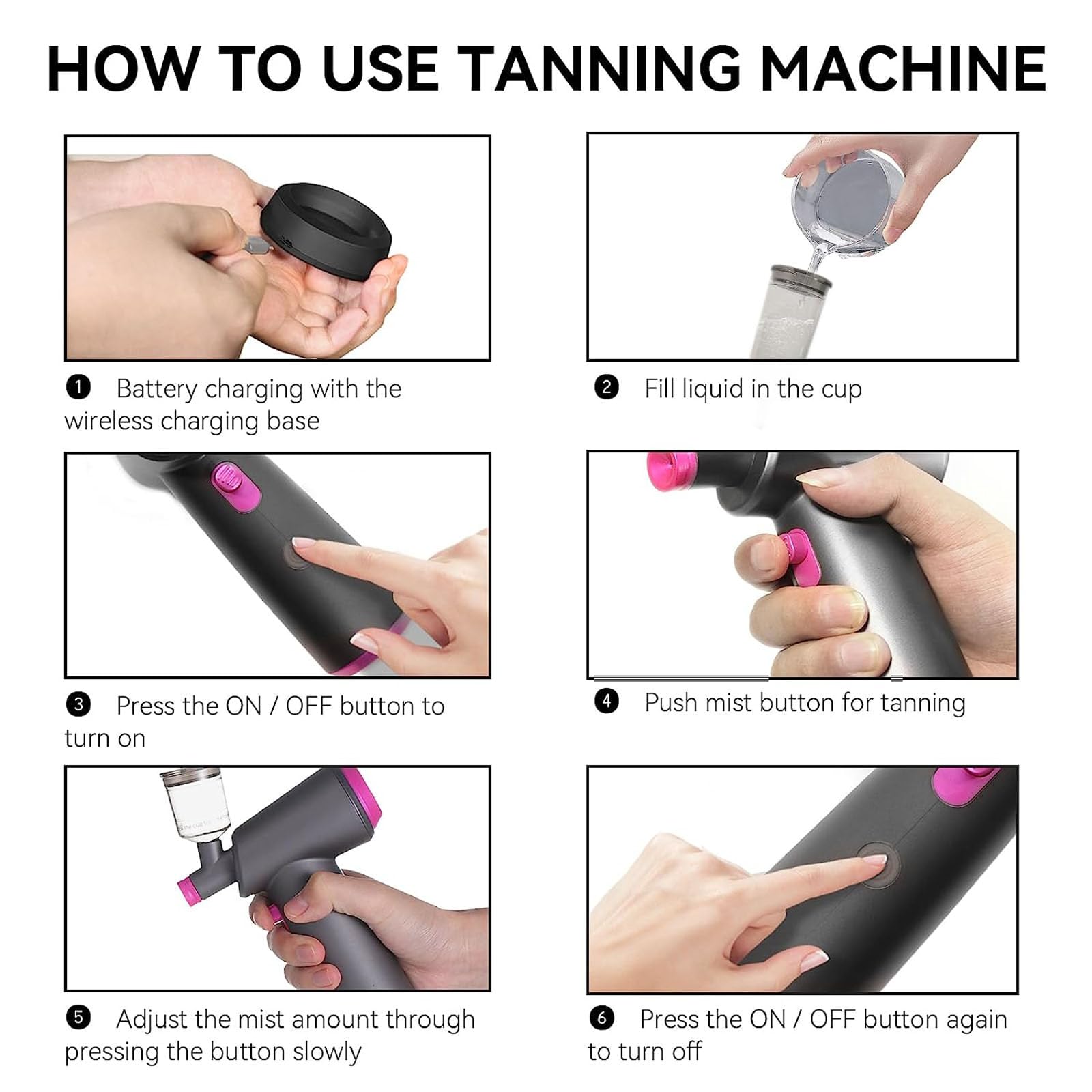 HOW TO USE TANNING MACHINE

❶ Battery charging with the wireless charging base

❷ Fill liquid in the cup

❸ Press the ON / OFF button to turn on

❹ Push mist button for tanning

❺ Adjust the mist amount through pressing the button slowly

❻ Press the ON / OFF button again to turn off