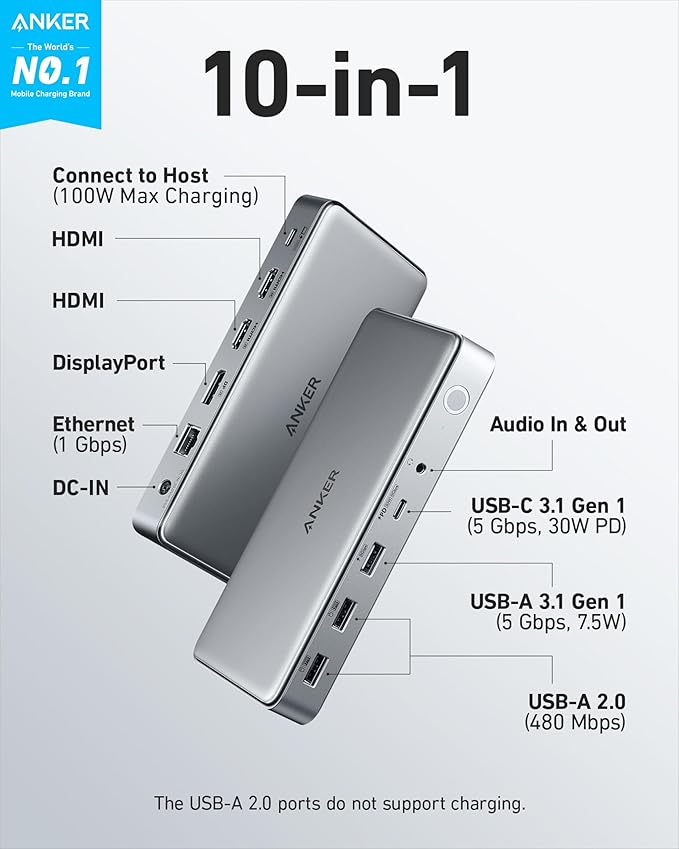 ANKER
The World's
NO.1
Mobile Charging Brand

10-in-1

Connect to Host
(100W Max Charging)

HDMI

HDMI

DisplayPort

Ethernet
(1 Gbps)

DC-IN

ANKER

ANKER

Audio In & Out

USB-C 3.1 Gen 1
(5 Gbps, 30W PD)

USB-A 3.1 Gen 1
(5 Gbps, 7.5W)

USB-A 2.0
(480 Mbps)

The USB-A 2.0 ports do not support charging.