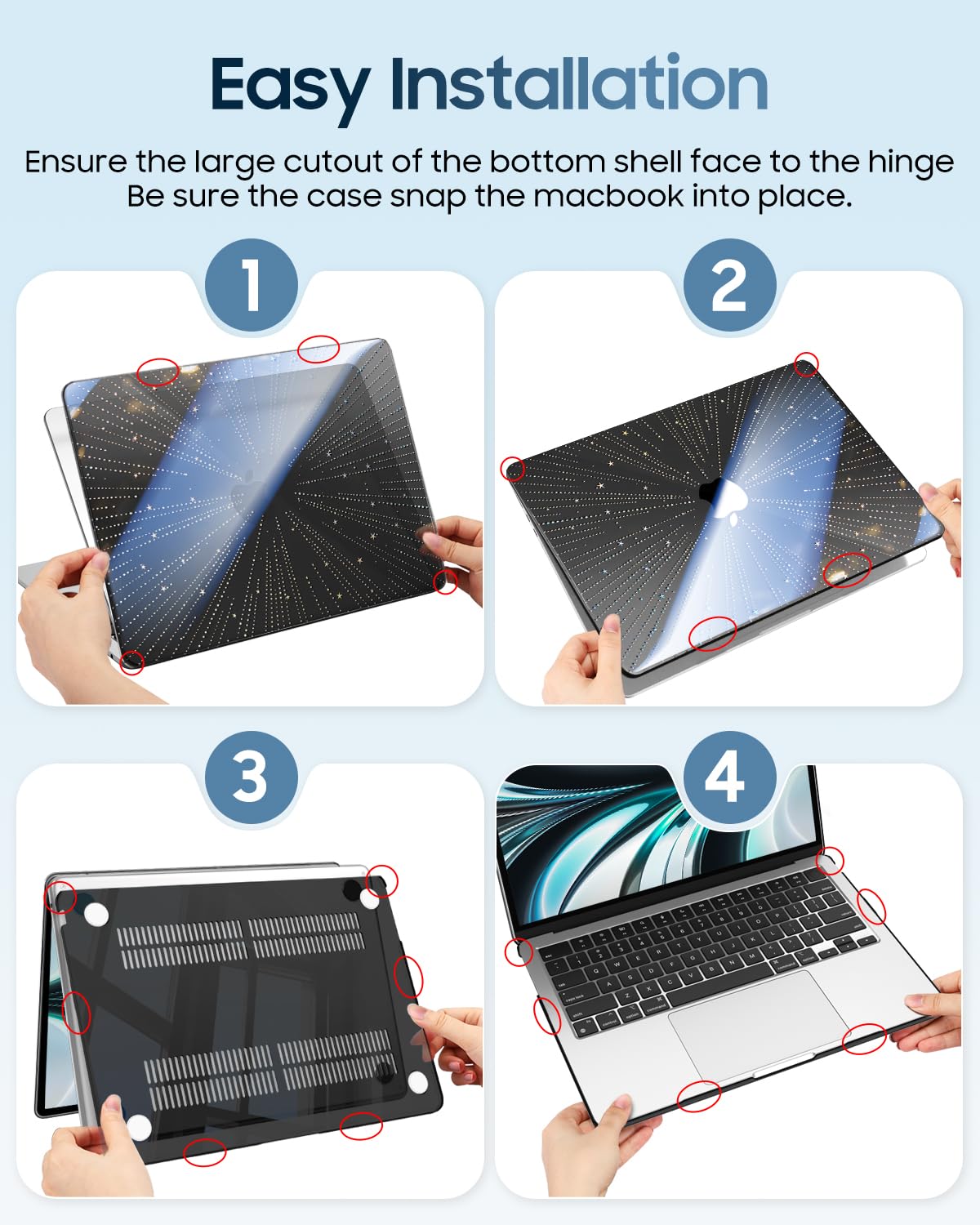 Easy Installation

Ensure the large cutout of the bottom shell face to the hinge Be sure the case snap the macbook into place.

1

2

3

4