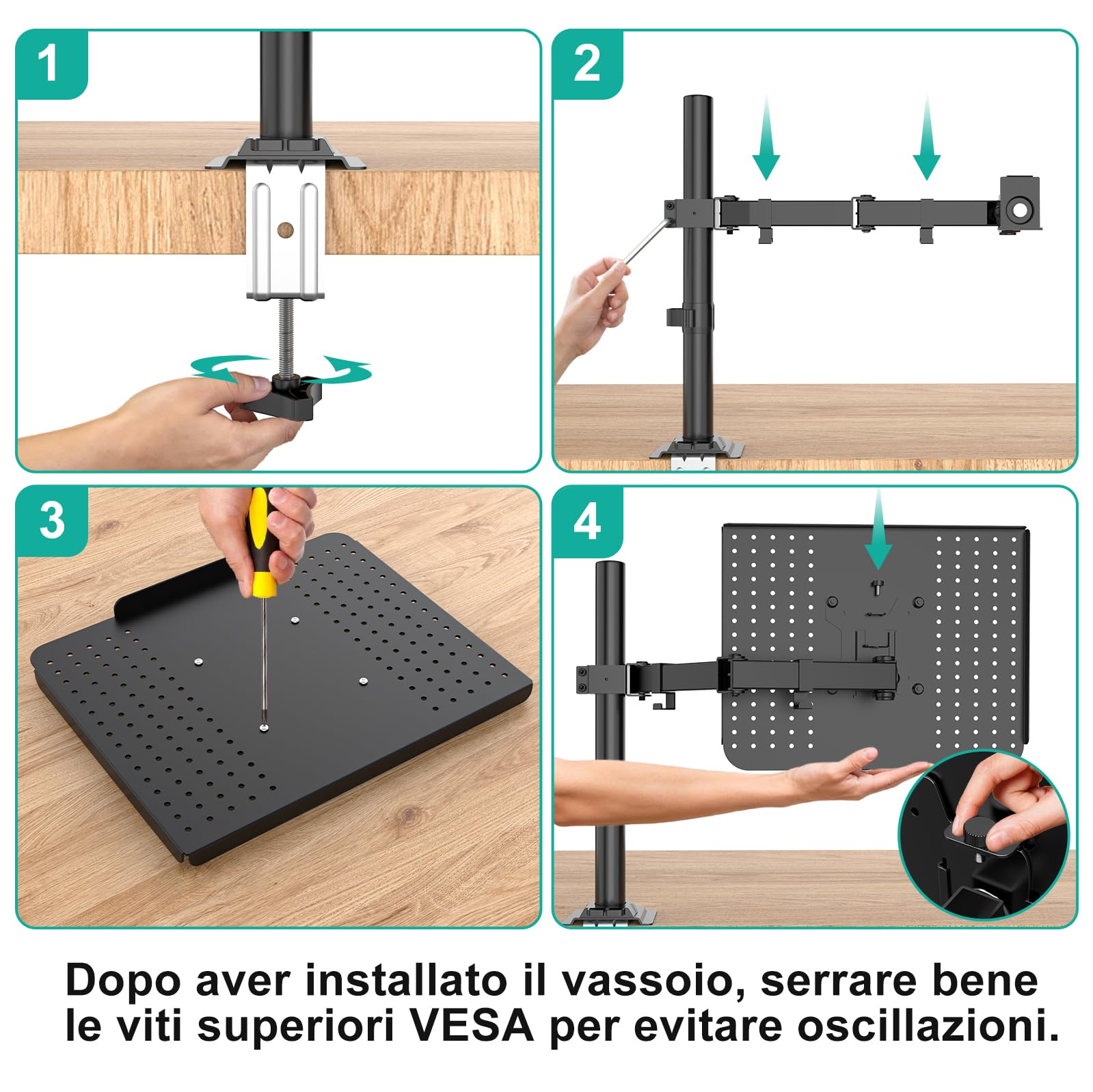 1

2

3

4

Dopo aver installato il vassoio, serrare bene le viti superiori VESA per evitare oscillazioni.