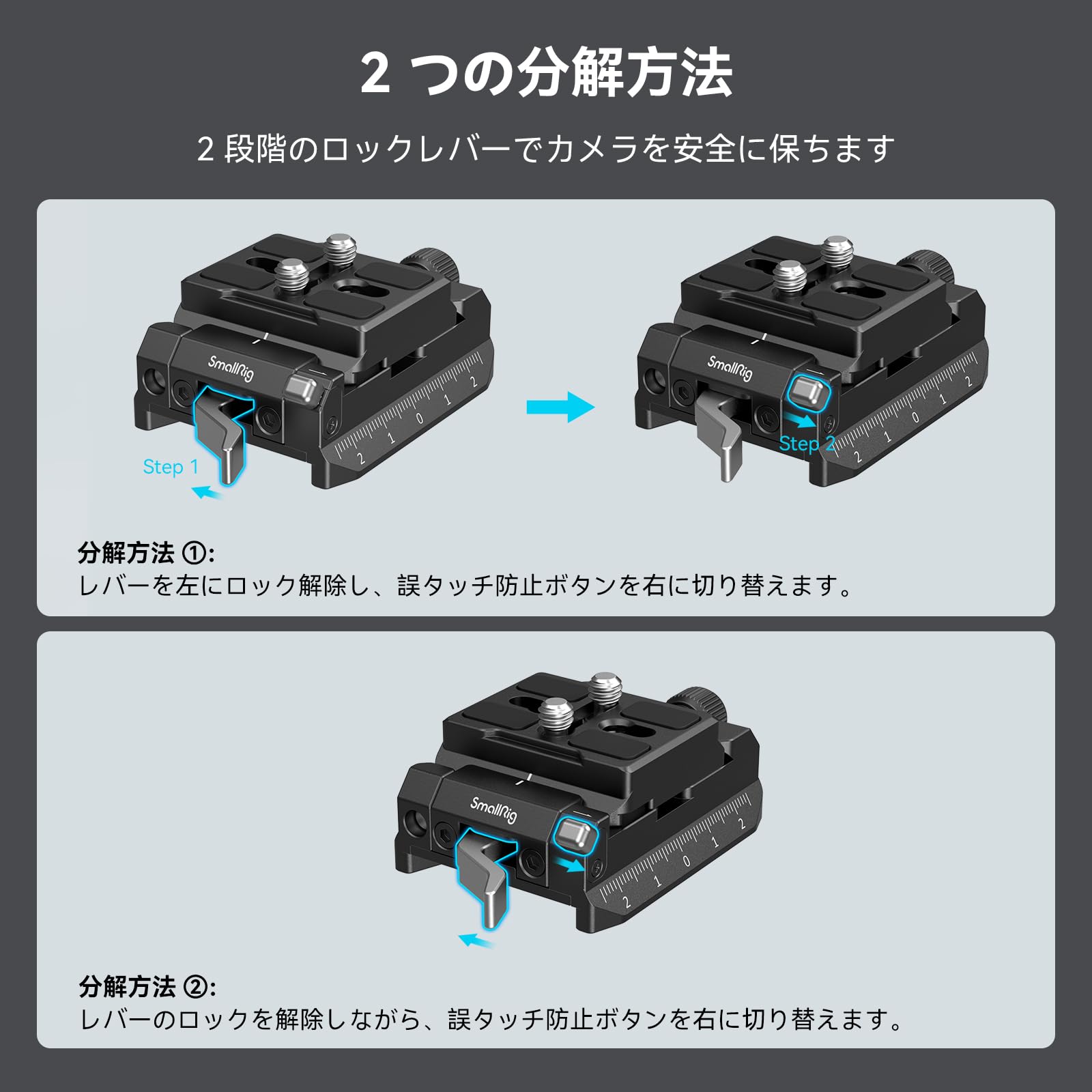 2 つの分解方法

2 段階のロックレバーでカメラを安全に保ちます

SmallRig

2 1 0 1 2

Step 1

SmallRig

2 1 0 1 2

Step 2

分解方法 ①:
レバーを左にロック解除し、誤タッチ防止ボタンを右に切り替えます。

SmallRig

2 1 0 1 2

分解方法 ②:
レバーのロックを解除しながら、誤タッチ防止ボタンを右に切り替えます。