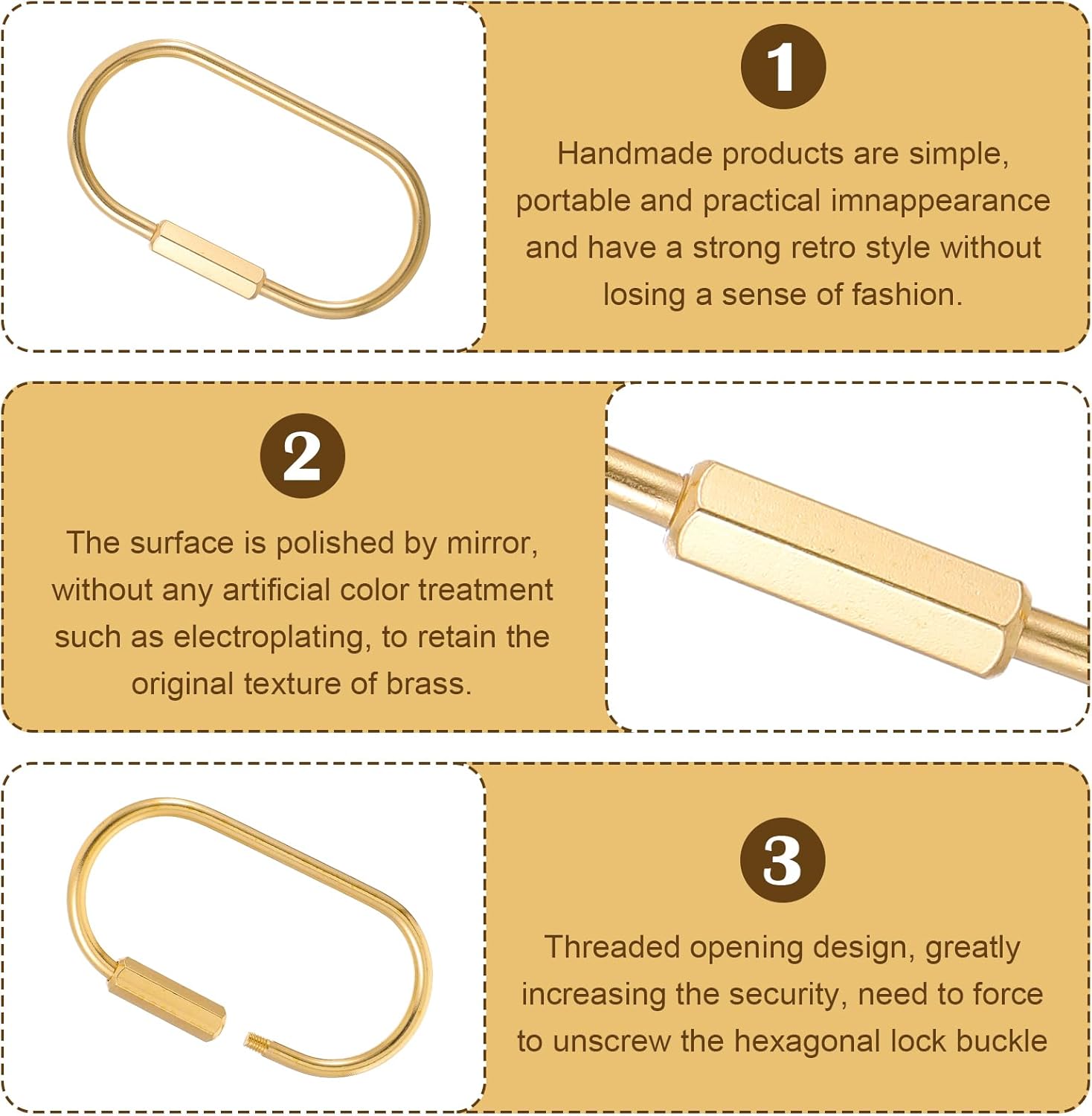 1

Handmade products are simple, portable and practical imnappearance and have a strong retro style without losing a sense of fashion.

2

The surface is polished by mirror, without any artificial color treatment such as electroplating, to retain the original texture of brass.

3

Threaded opening design, greatly increasing the security, need to force to unscrew the hexagonal lock buckle