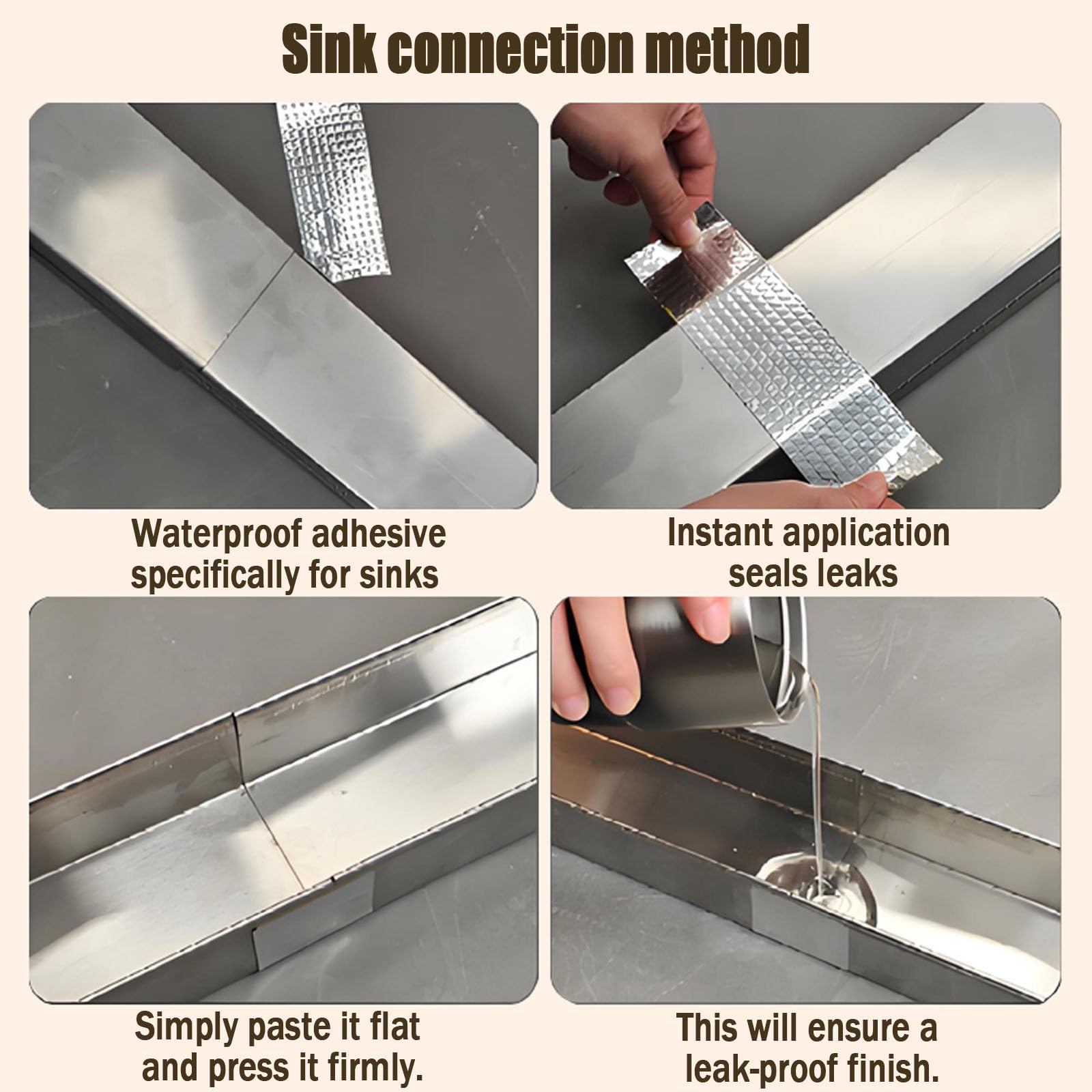 Sink connection method

Waterproof adhesive specifically for sinks

Instant application seals leaks

Simply paste it flat and press it firmly.

This will ensure a leak-proof finish.