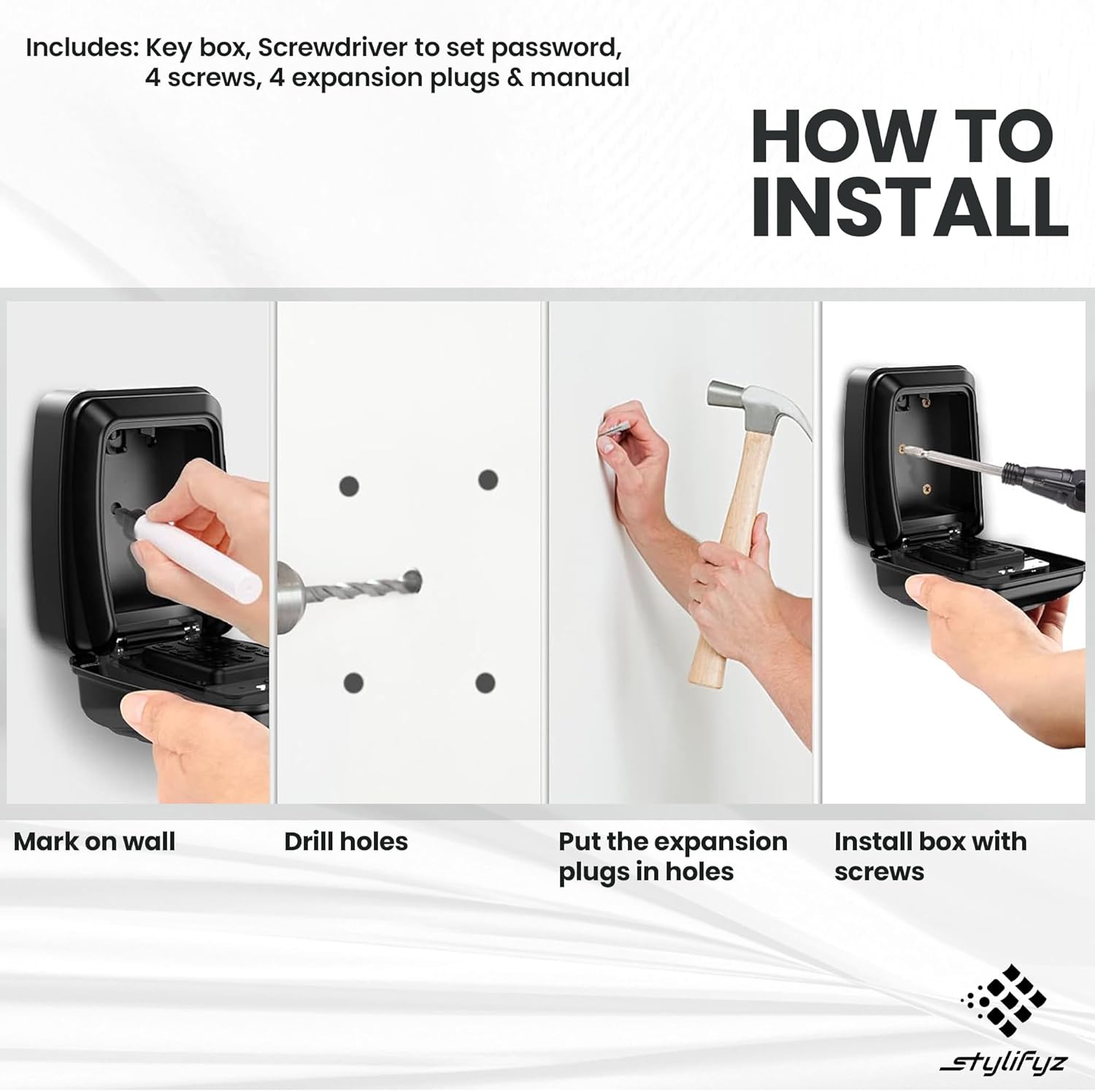 Includes: Key box, Screwdriver to set password, 4 screws, 4 expansion plugs & manual

HOW TO INSTALL

Mark on wall

Drill holes

Put the expansion plugs in holes

Install box with screws

stylifyz