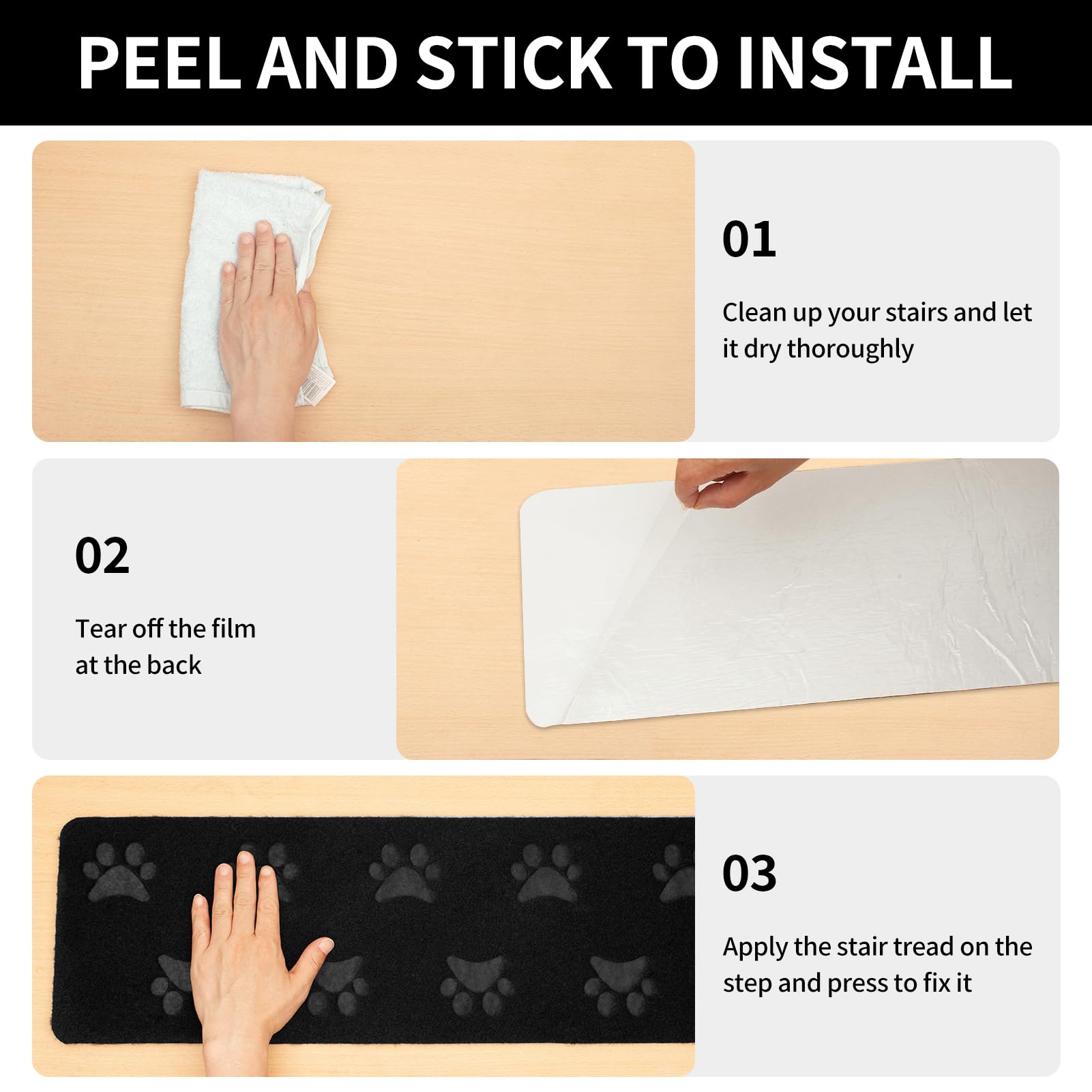 PEEL AND STICK TO INSTALL

01

Clean up your stairs and let it dry thoroughly

02

Tear off the film at the back

03

Apply the stair tread on the step and press to fix it