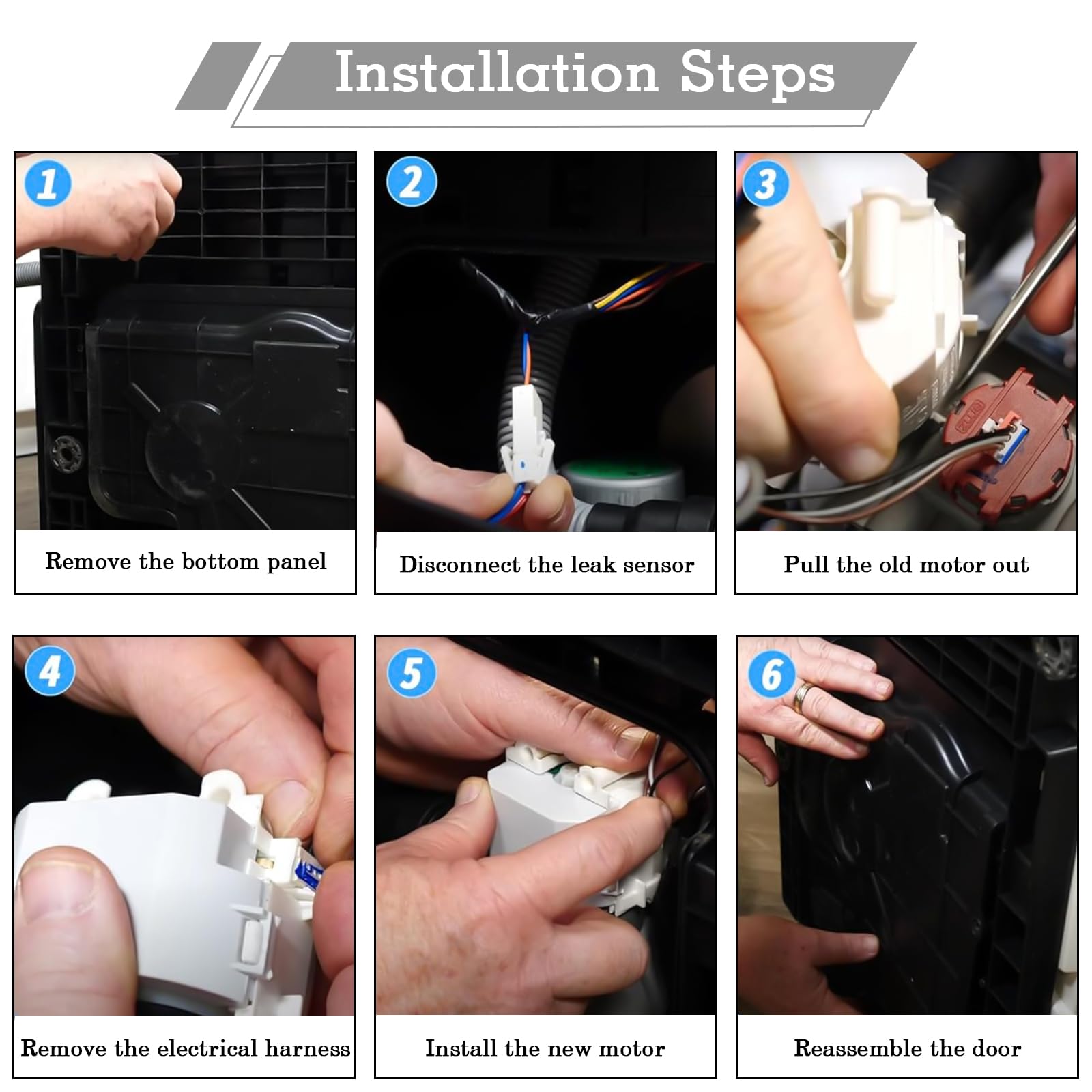 Installation Steps

1

Remove the bottom panel

2

Disconnect the leak sensor

3

Pull the old motor out

4

Remove the electrical harness

5

Install the new motor

6

Reassemble the door