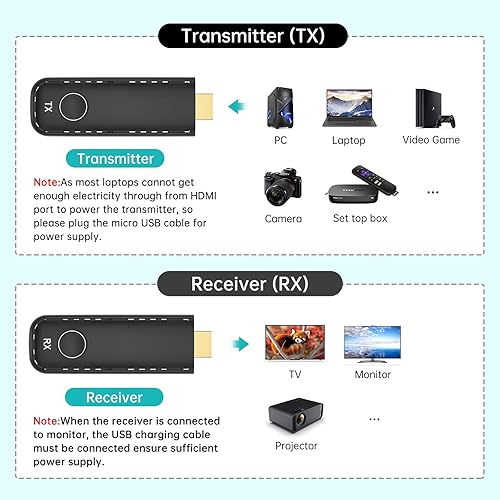 Transmitter (TX)

TX

Transmitter

Note:As most laptops cannot get enough electricity through from HDMI port to power the transmitter, so please plug the micro USB cable for power supply.

PC

Laptop

Video Game

Camera

Set top box

...

Receiver (RX)

RX

Receiver

Note:When the receiver is connected to monitor, the USB charging cable must be connected ensure sufficient power supply.

TV

Monitor

Projector

...