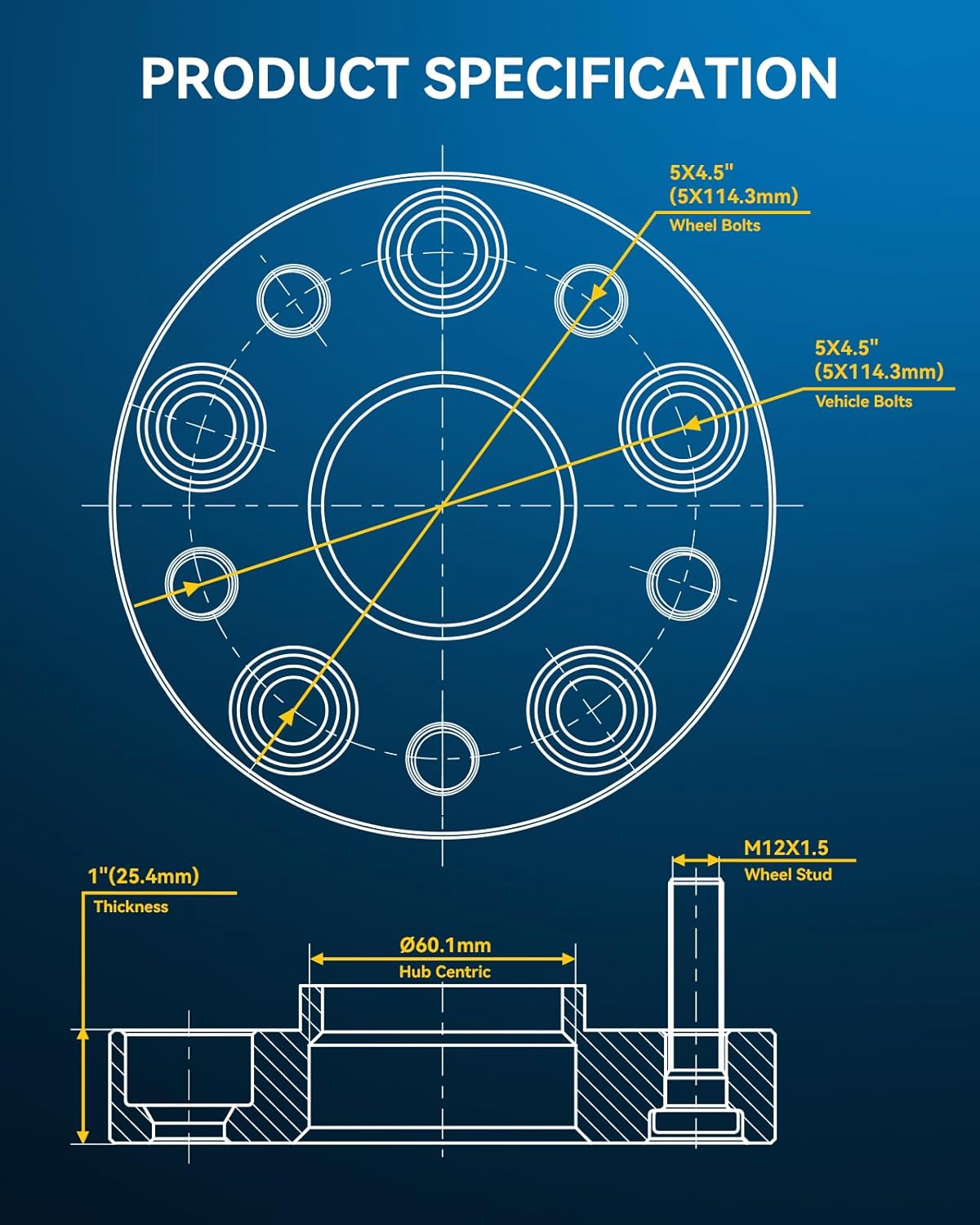 PRODUCT SPECIFICATION

5X4.5"
(5X114.3mm)
Wheel Bolts

5X4.5"
(5X114.3mm)
Vehicle Bolts

M12X1.5
Wheel Stud

1"(25.4mm)
Thickness

Ø60.1mm
Hub Centric