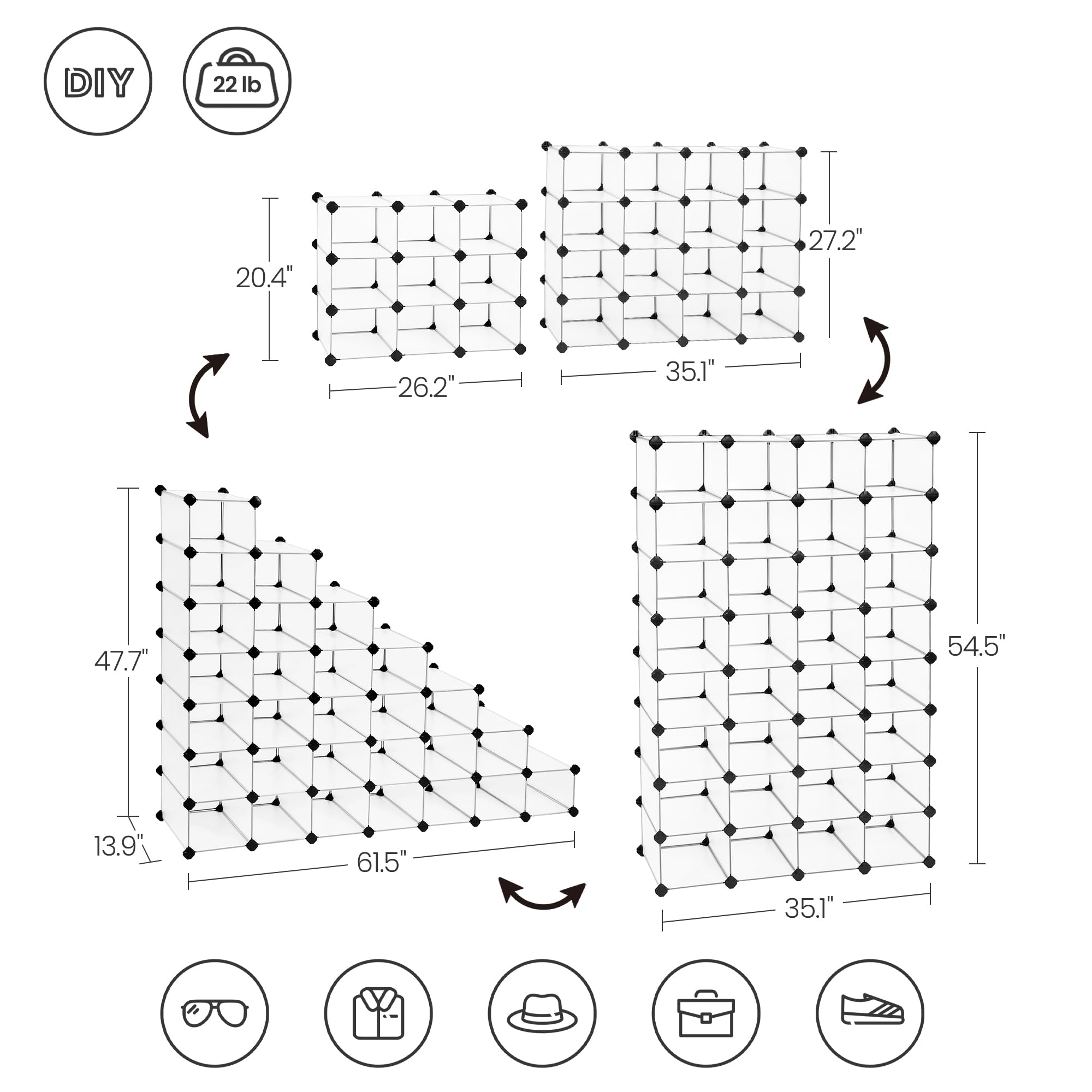 DIY

22 lb

20.4"

26.2"

27.2"

35.1"

47.7"

13.9"

61.5"

54.5"

35.1"