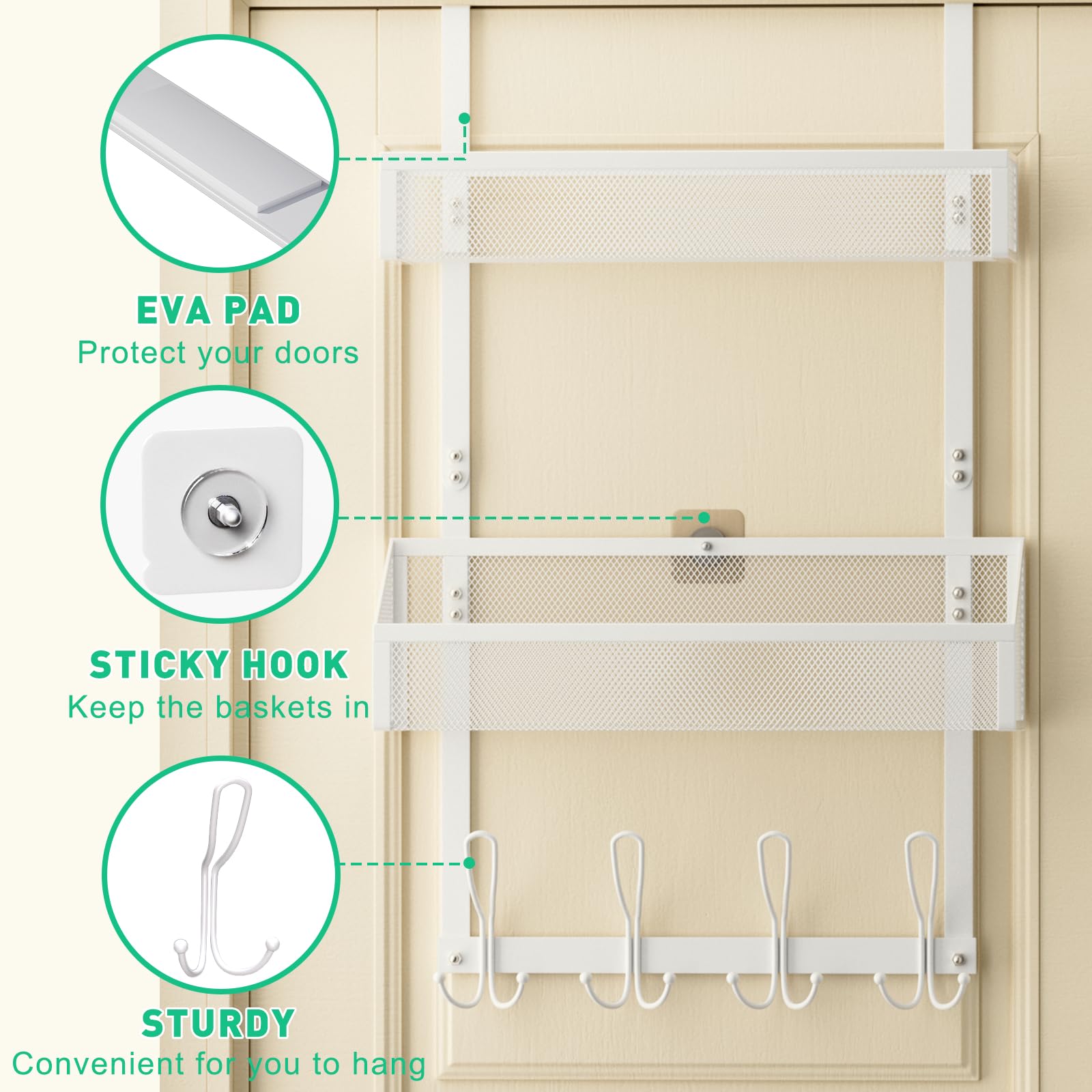 EVA PAD
Protect your doors

STICKY HOOK
Keep the baskets in

STURDY
Convenient for you to hang