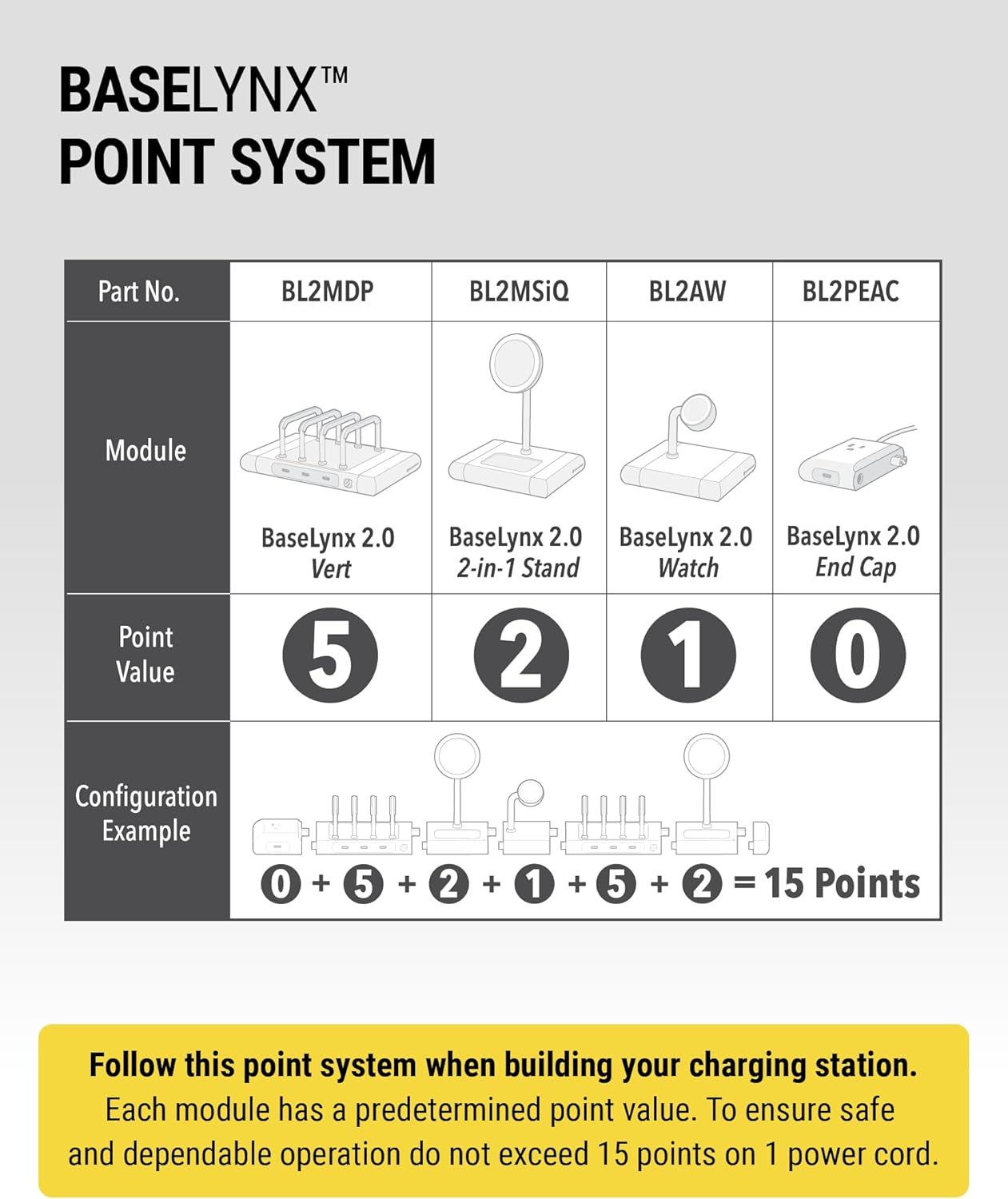 BASELYNX™
POINT SYSTEM

| Part No. | BL2MDP | BL2MSiQ | BL2AW | BL2PEAC |
|---|---|---|---|---|
| Module | BaseLynx 2.0 Vert | BaseLynx 2.0 2-in-1 Stand | BaseLynx 2.0 Watch | BaseLynx 2.0 End Cap |
| Point Value | 5 | 2 | 1 | 0 |
| Configuration Example | 0 + 5 + 2 + 1 + 5 + 2 = 15 Points | | | |

Follow this point system when building your charging station.
Each module has a predetermined point value. To ensure safe and dependable operation do not exceed 15 points on 1 power cord.