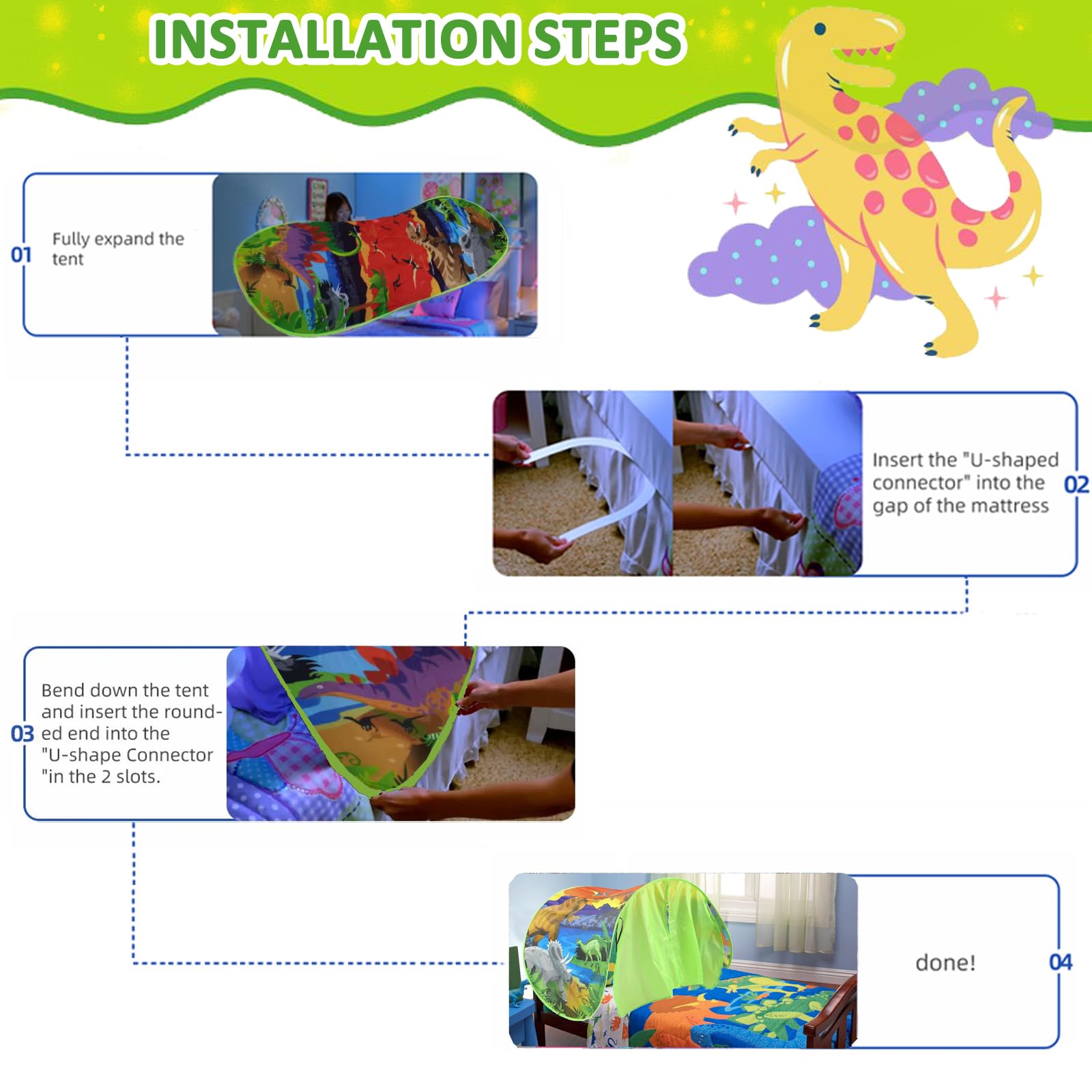 INSTALLATION STEPS

01 Fully expand the tent

Insert the "U-shaped connector" into the gap of the mattress 02

03 Bend down the tent and insert the rounded end into the "U-shape Connector "in the 2 slots.

done! 04