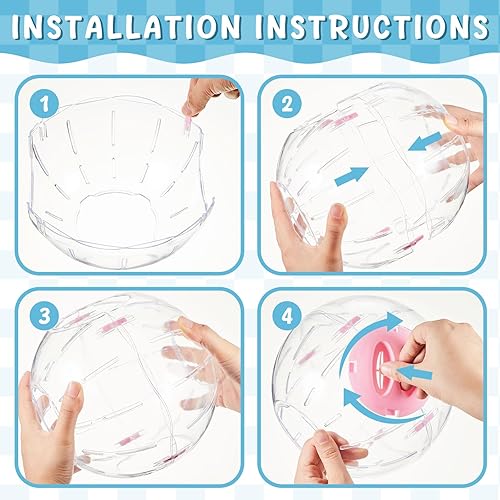 INSTALLATION INSTRUCTIONS

1

2

3

4