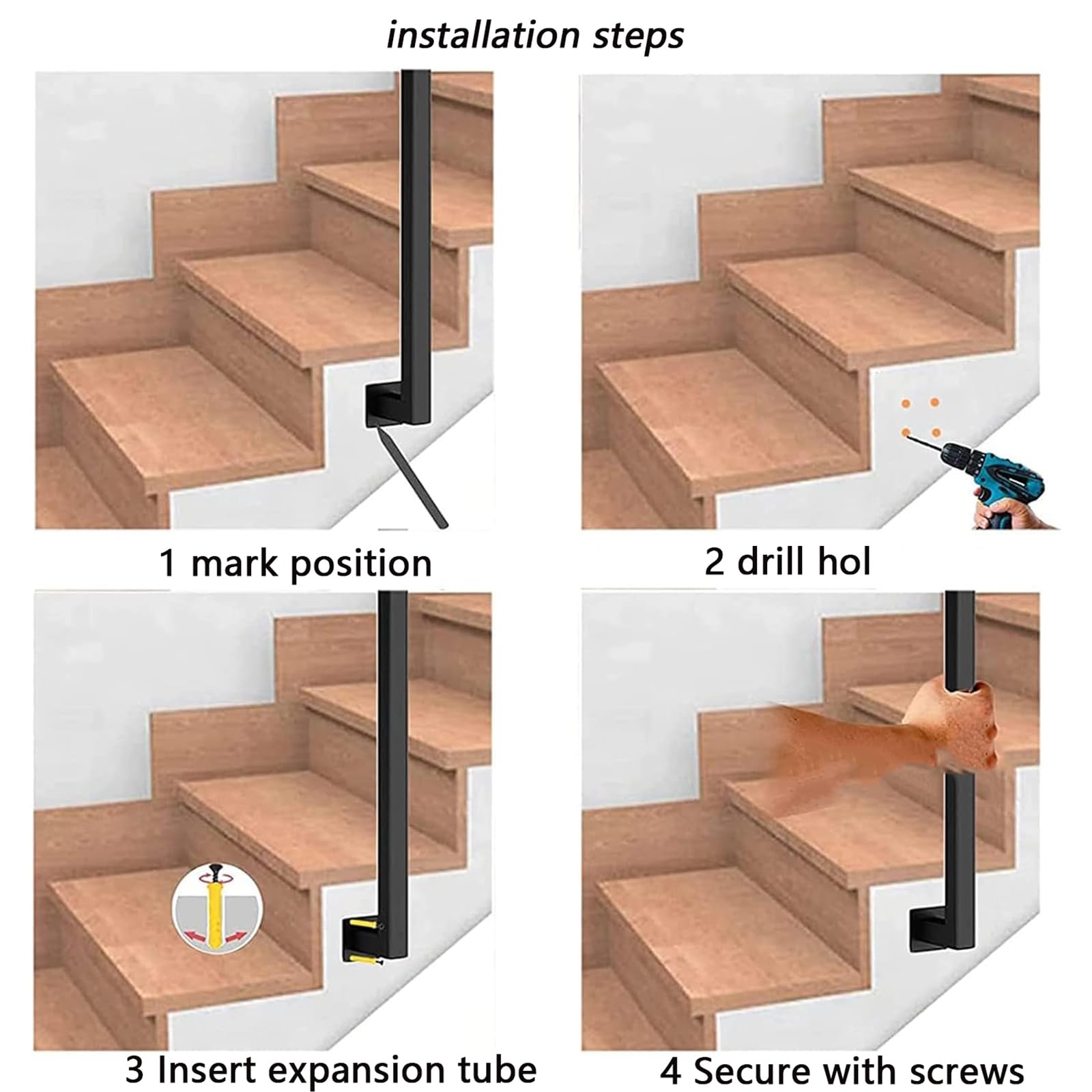 installation steps

1 mark position

2 drill hol

3 Insert expansion tube

4 Secure with screws