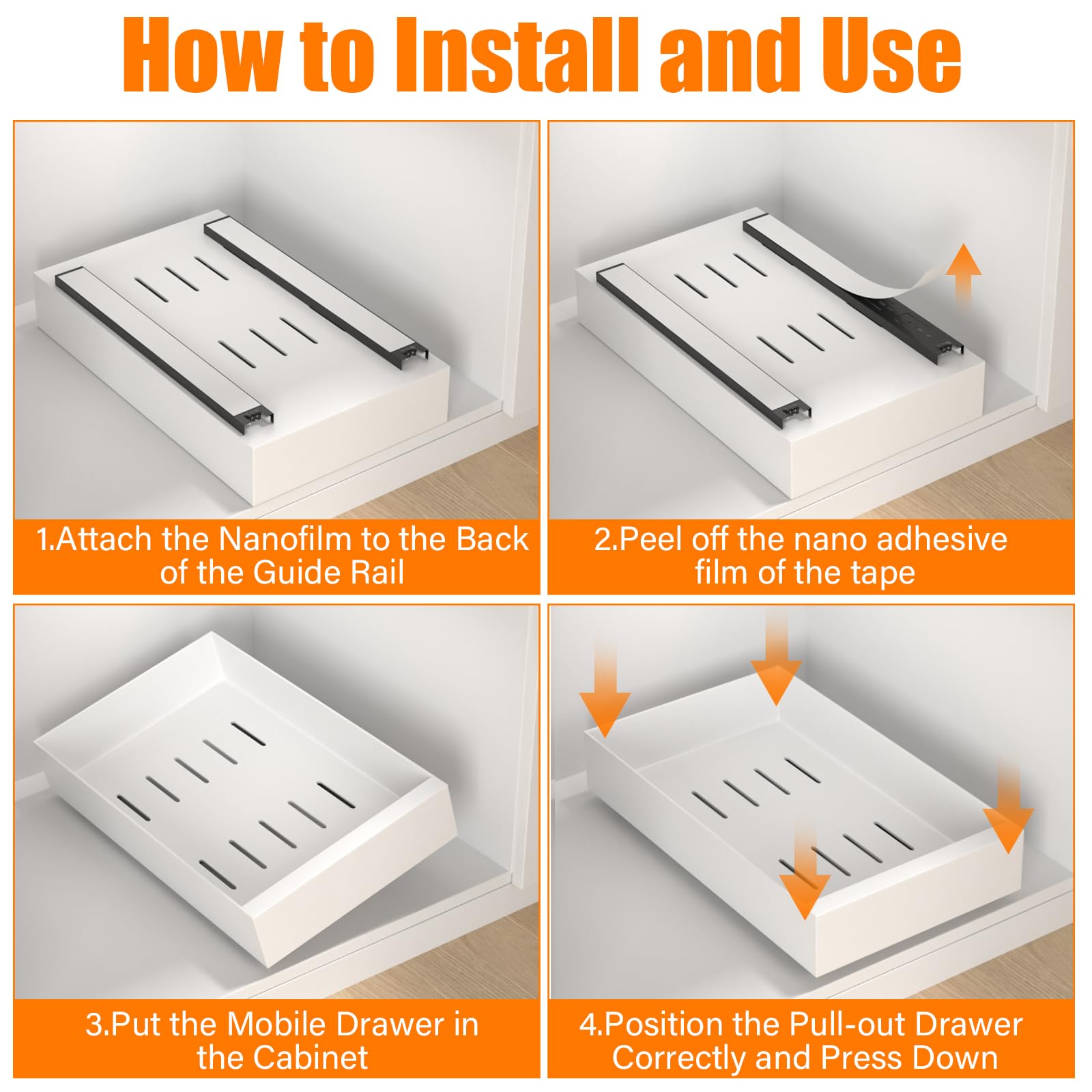 How to Install and Use

1.Attach the Nanofilm to the Back of the Guide Rail

2.Peel off the nano adhesive film of the tape

3.Put the Mobile Drawer in the Cabinet

4.Position the Pull-out Drawer Correctly and Press Down