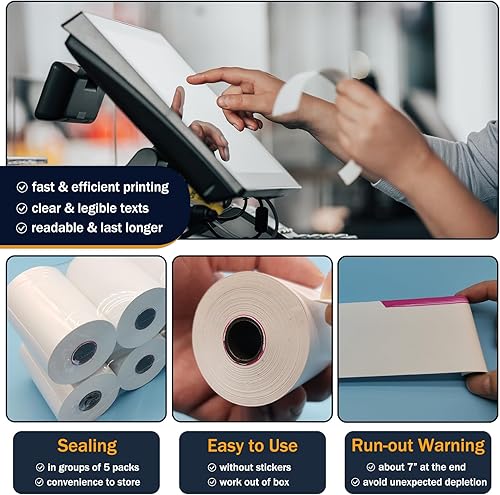 fast & efficient printing
clear & legible texts
readable & last longer

Sealing
in groups of 5 packs
convenience to store

Easy to Use
without stickers
work out of box

Run-out Warning
about 7" at the end
avoid unexpected depletion