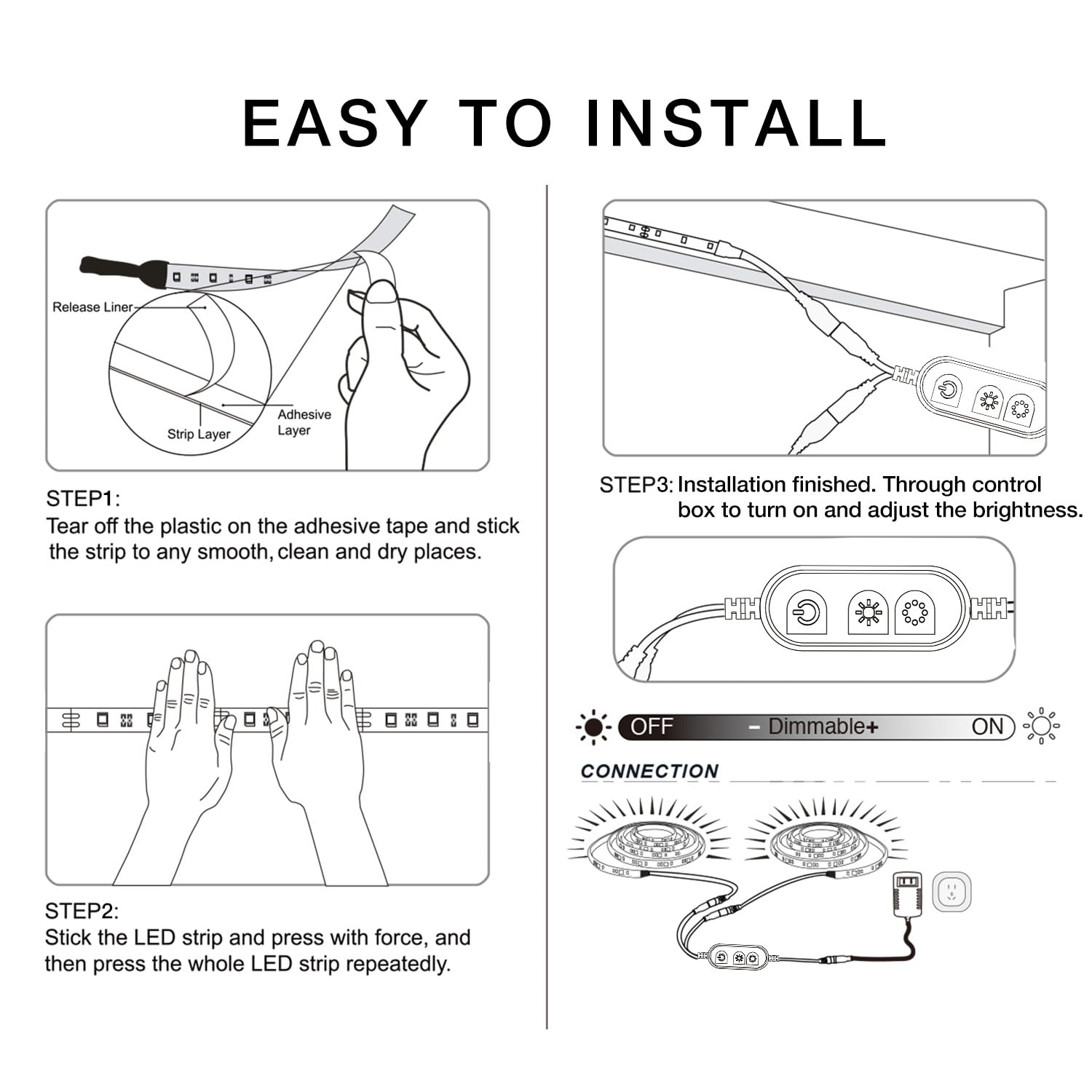 EASY TO INSTALL

Release Liner

Strip Layer

Adhesive Layer

STEP1:
Tear off the plastic on the adhesive tape and stick the strip to any smooth, clean and dry places.

STEP2:
Stick the LED strip and press with force, and then press the whole LED strip repeatedly.

STEP3: Installation finished. Through control box to turn on and adjust the brightness.

OFF - Dimmable+ ON

CONNECTION