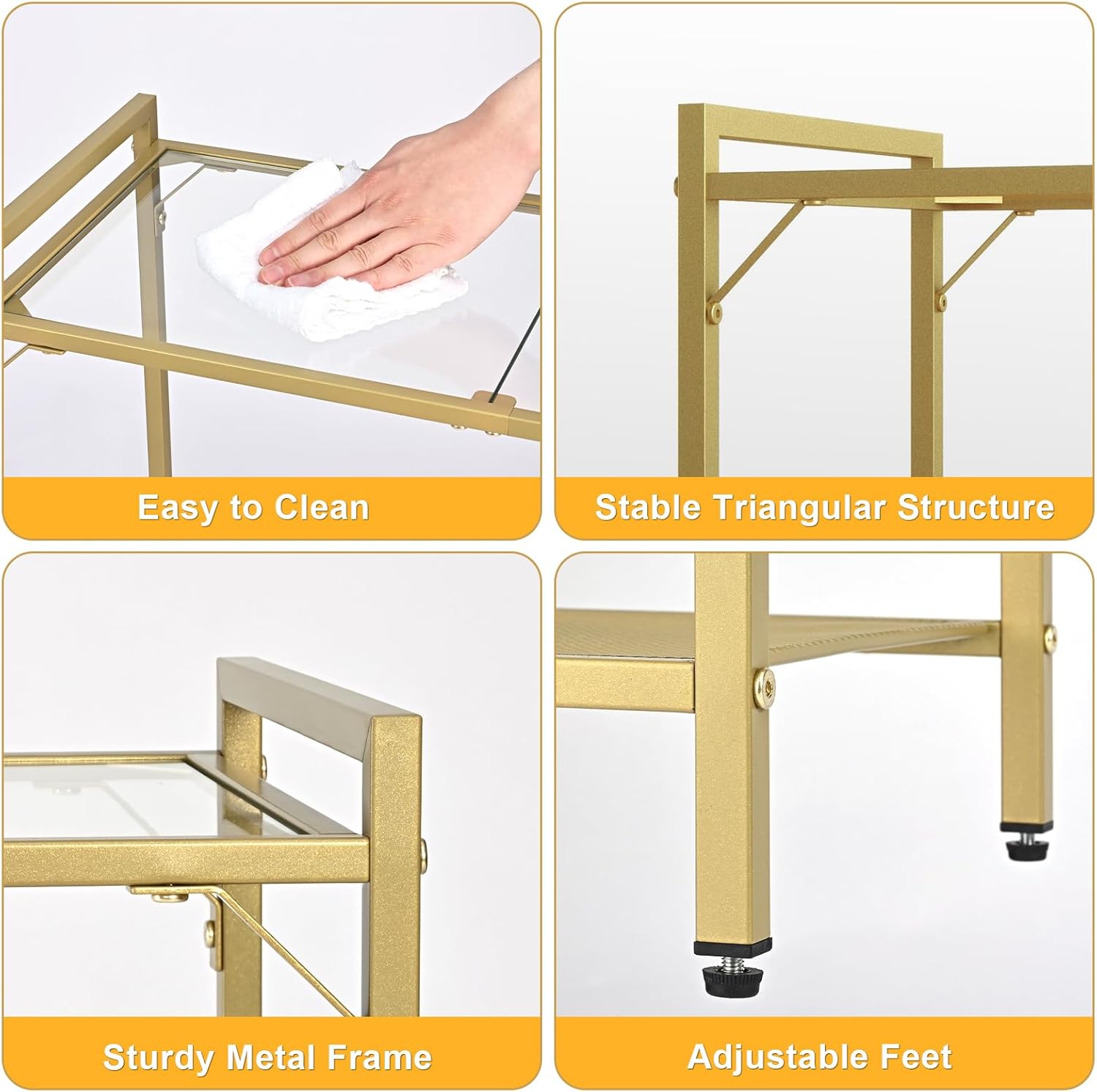 Easy to Clean

Stable Triangular Structure

Sturdy Metal Frame

Adjustable Feet