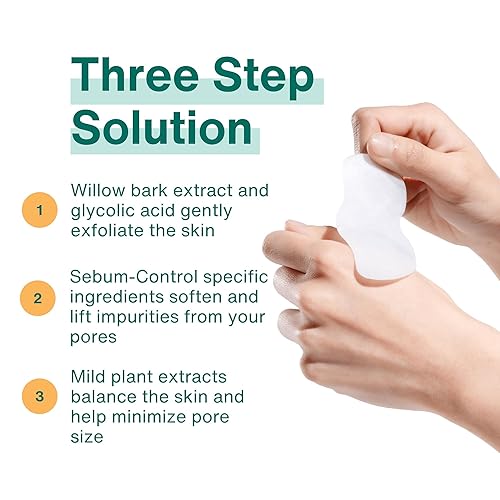 Three Step Solution

1 Willow bark extract and glycolic acid gently exfoliate the skin

2 Sebum-Control specific ingredients soften and lift impurities from your pores

3 Mild plant extracts balance the skin and help minimize pore size