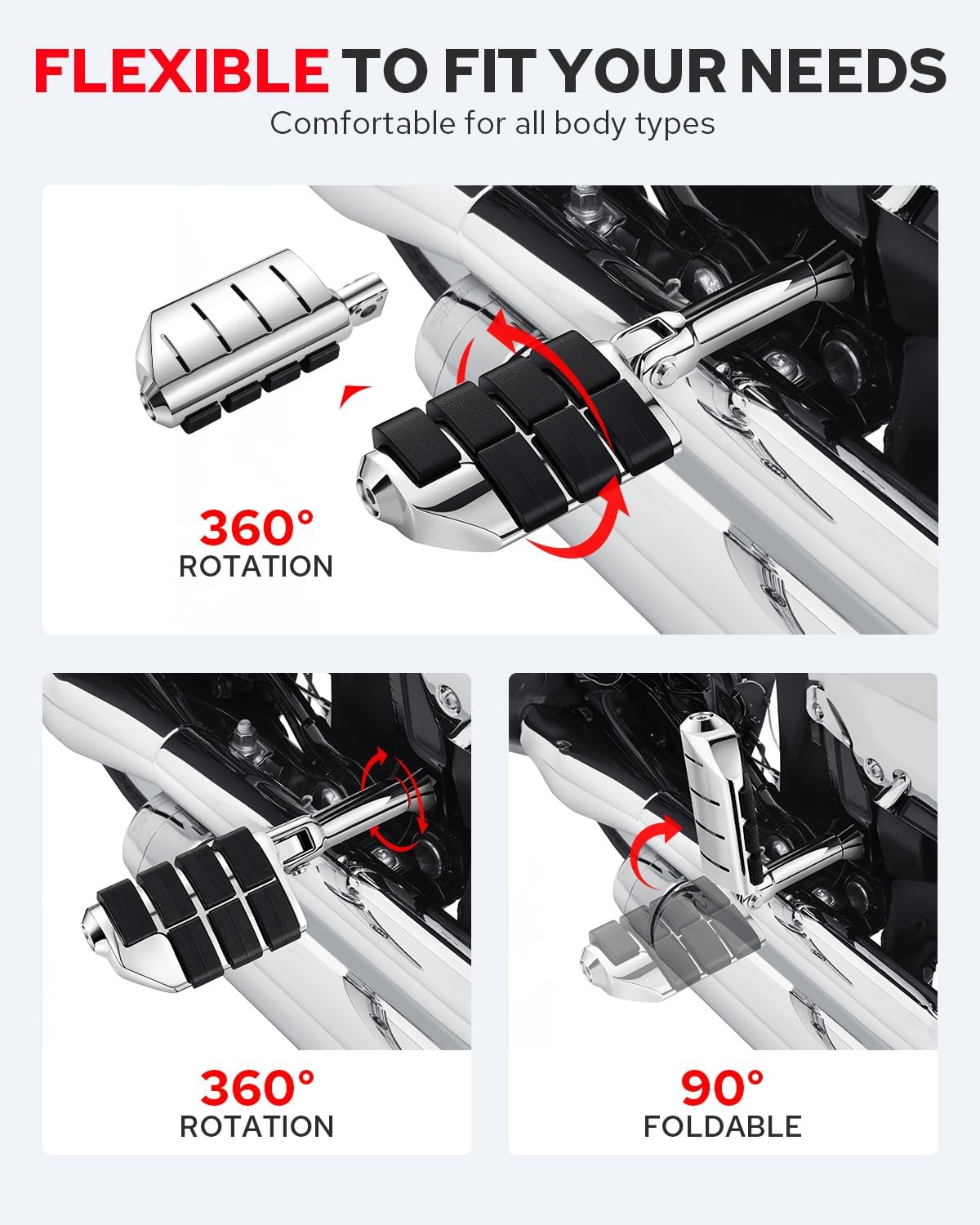 FLEXIBLE TO FIT YOUR NEEDS
Comfortable for all body types

360°
ROTATION

360°
ROTATION

90°
FOLDABLE