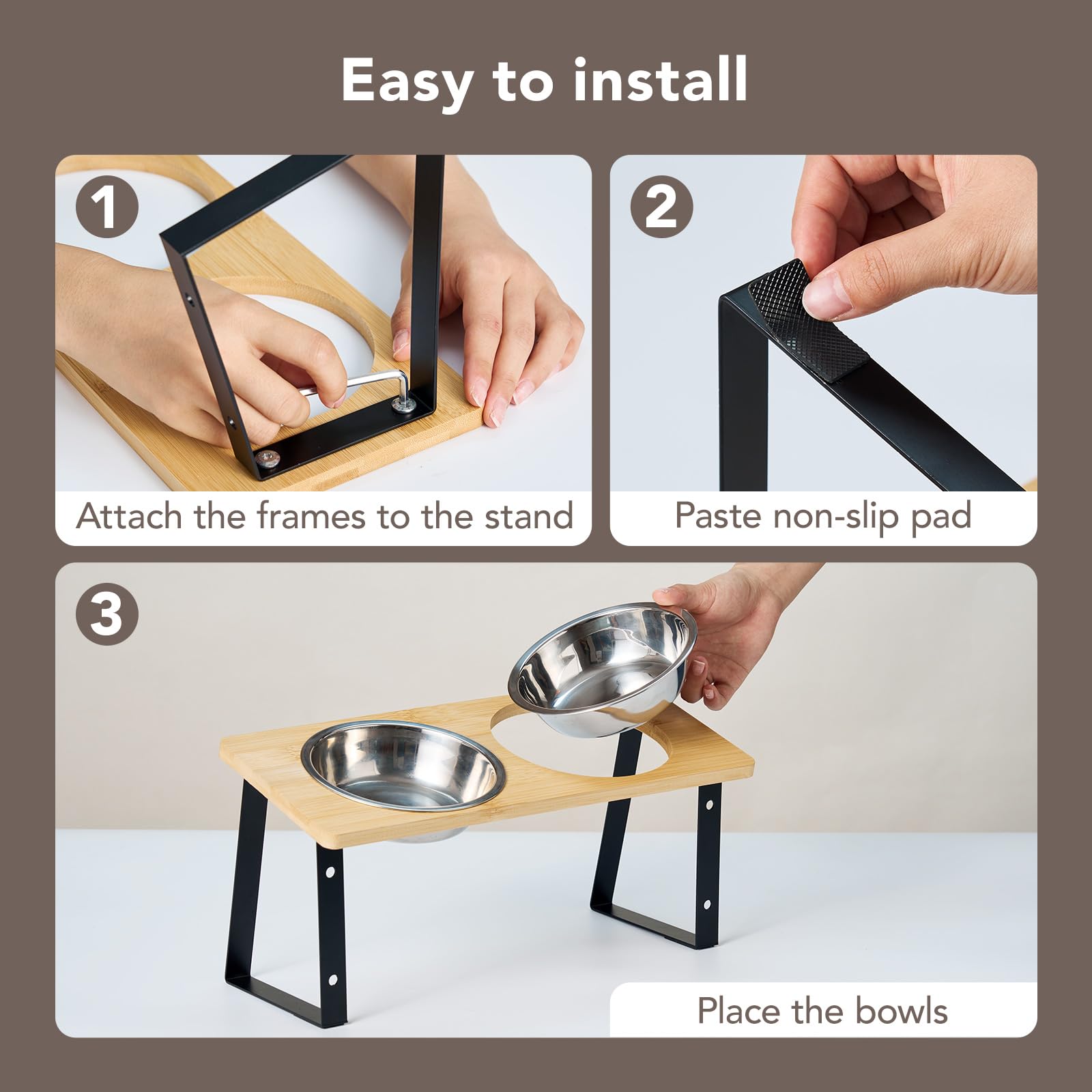 Easy to install

1

Attach the frames to the stand

2

Paste non-slip pad

3

Place the bowls