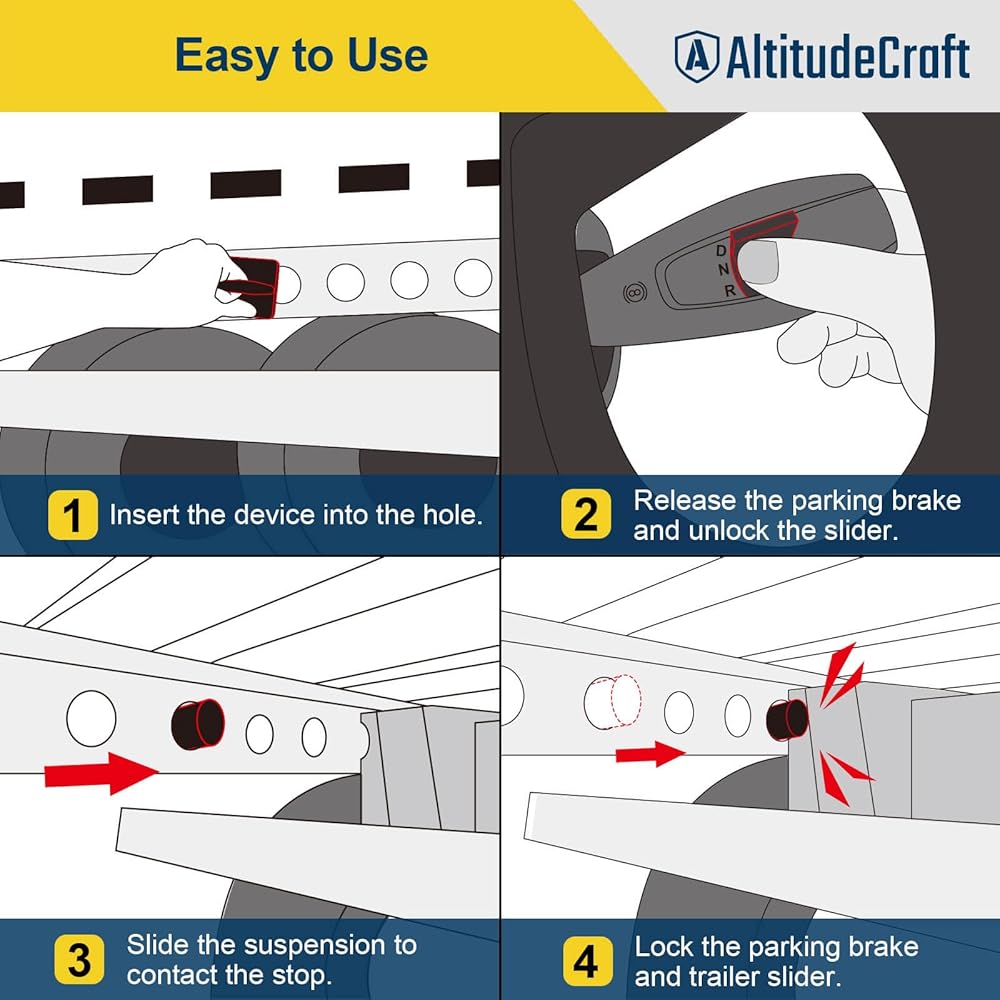 Easy to Use

AltitudeCraft

D
N
R

1 Insert the device into the hole.

2 Release the parking brake and unlock the slider.

3 Slide the suspension to contact the stop.

4 Lock the parking brake and trailer slider.